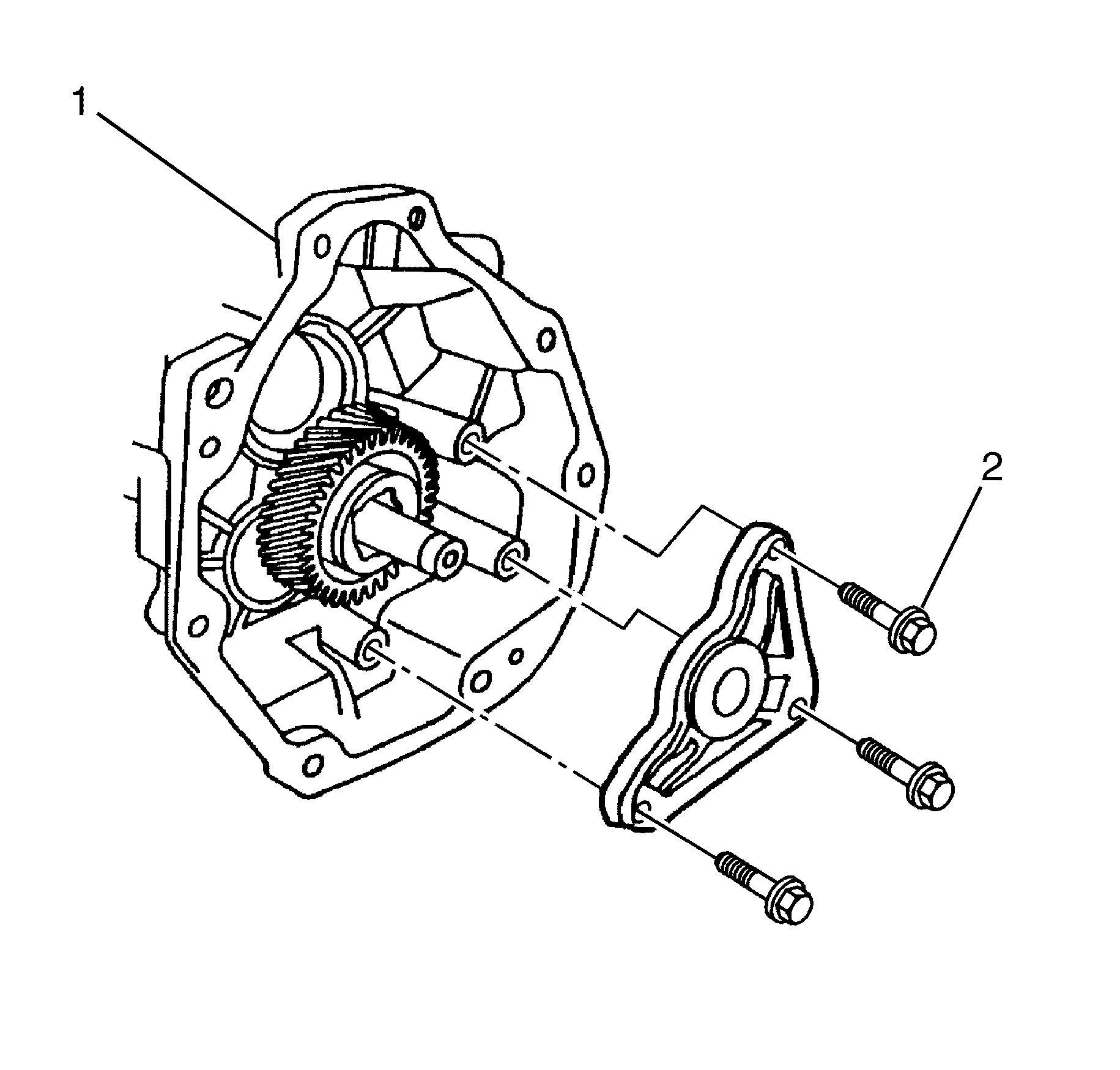 1

2