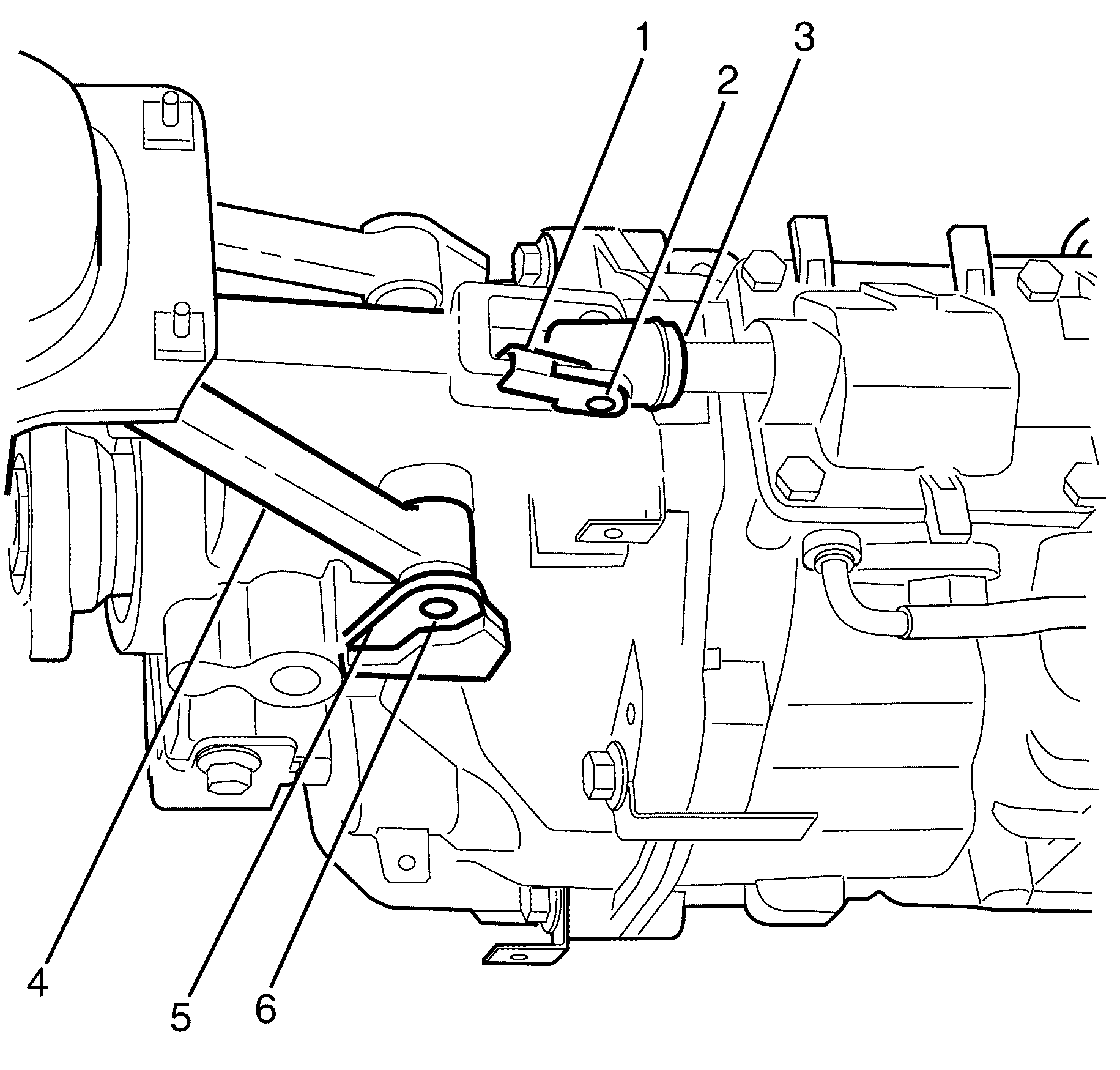 1
2
3
4
5
6