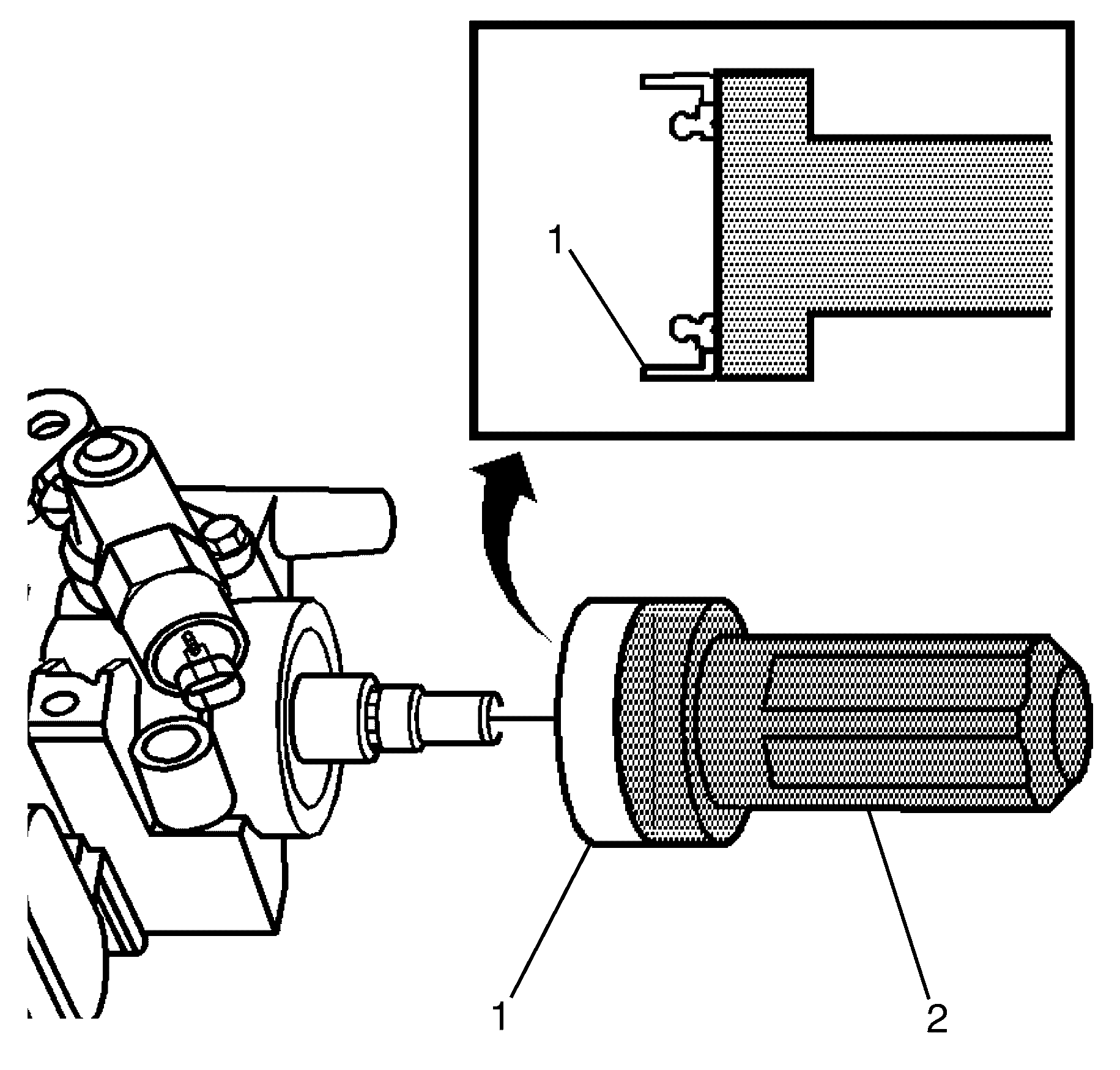 1

1

2