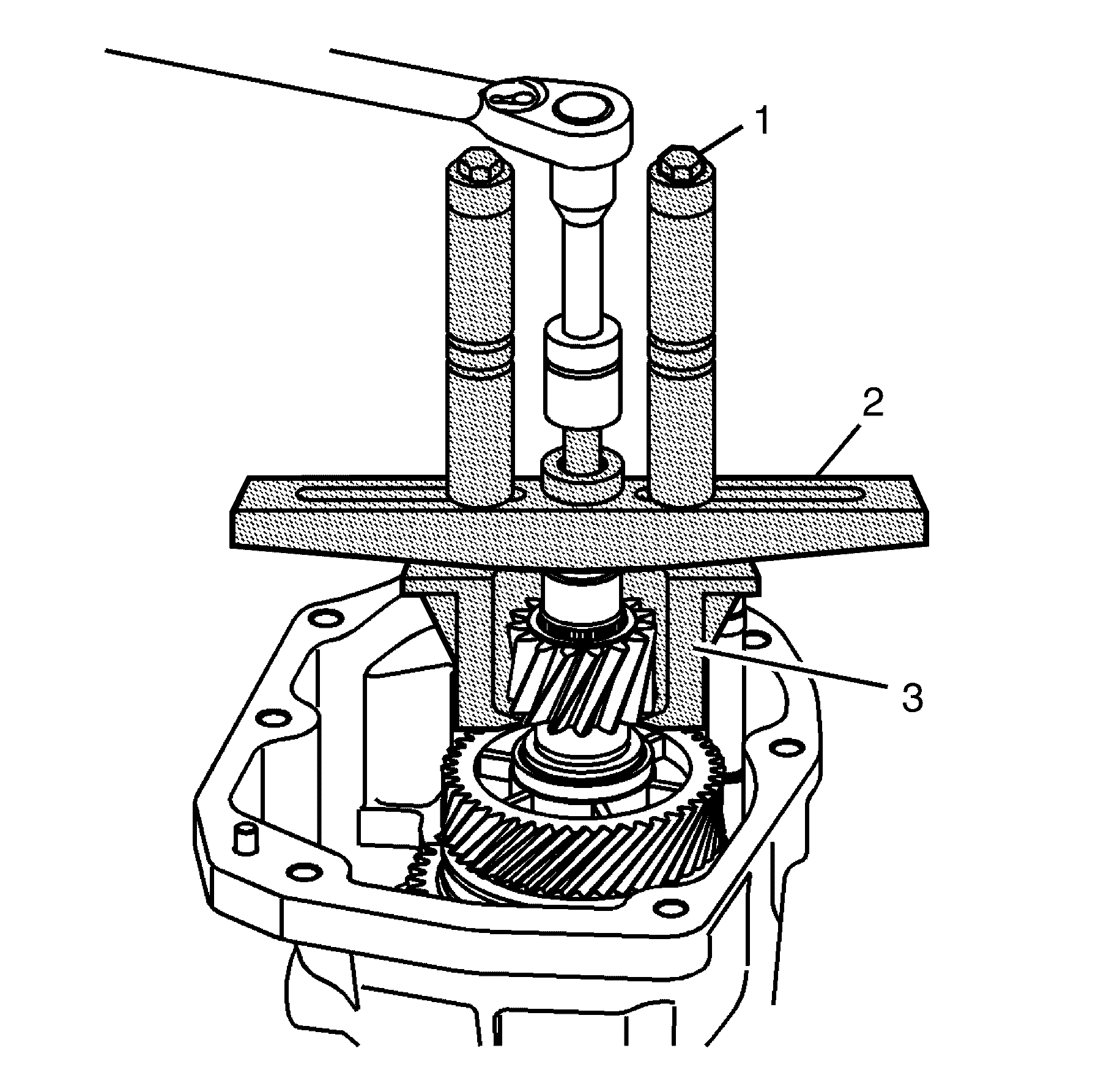 1
2
3