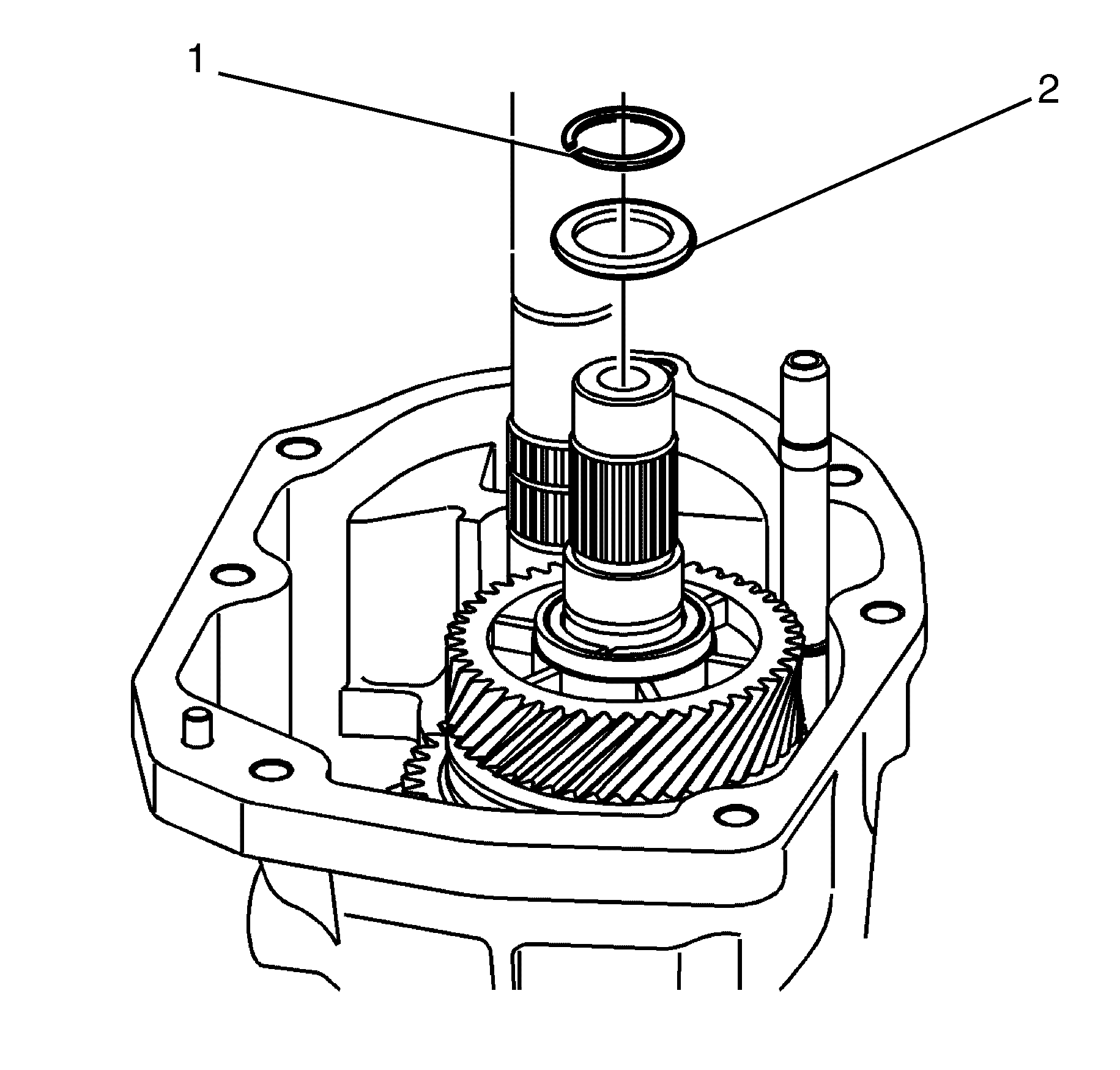 1

2