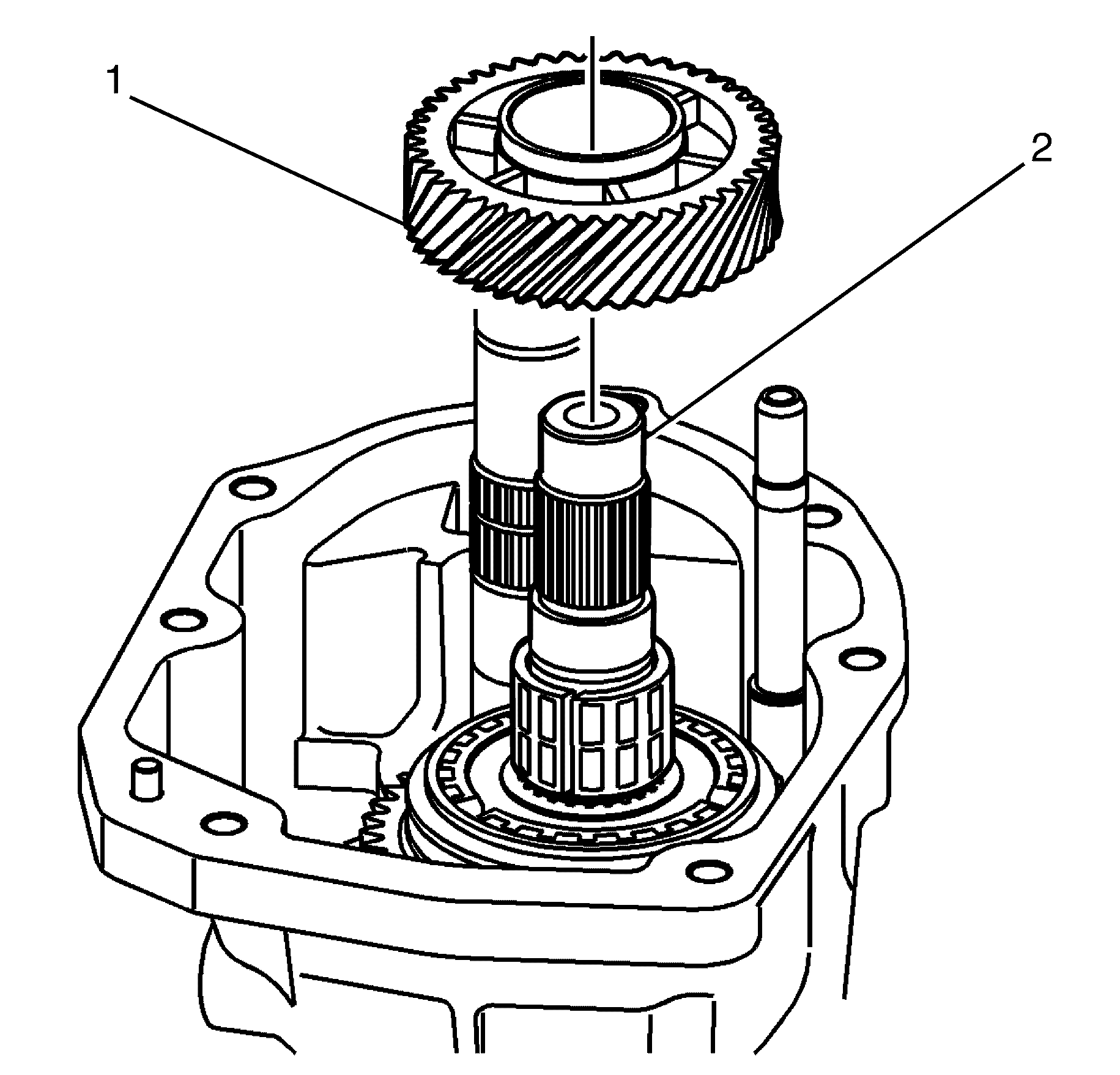 1

2