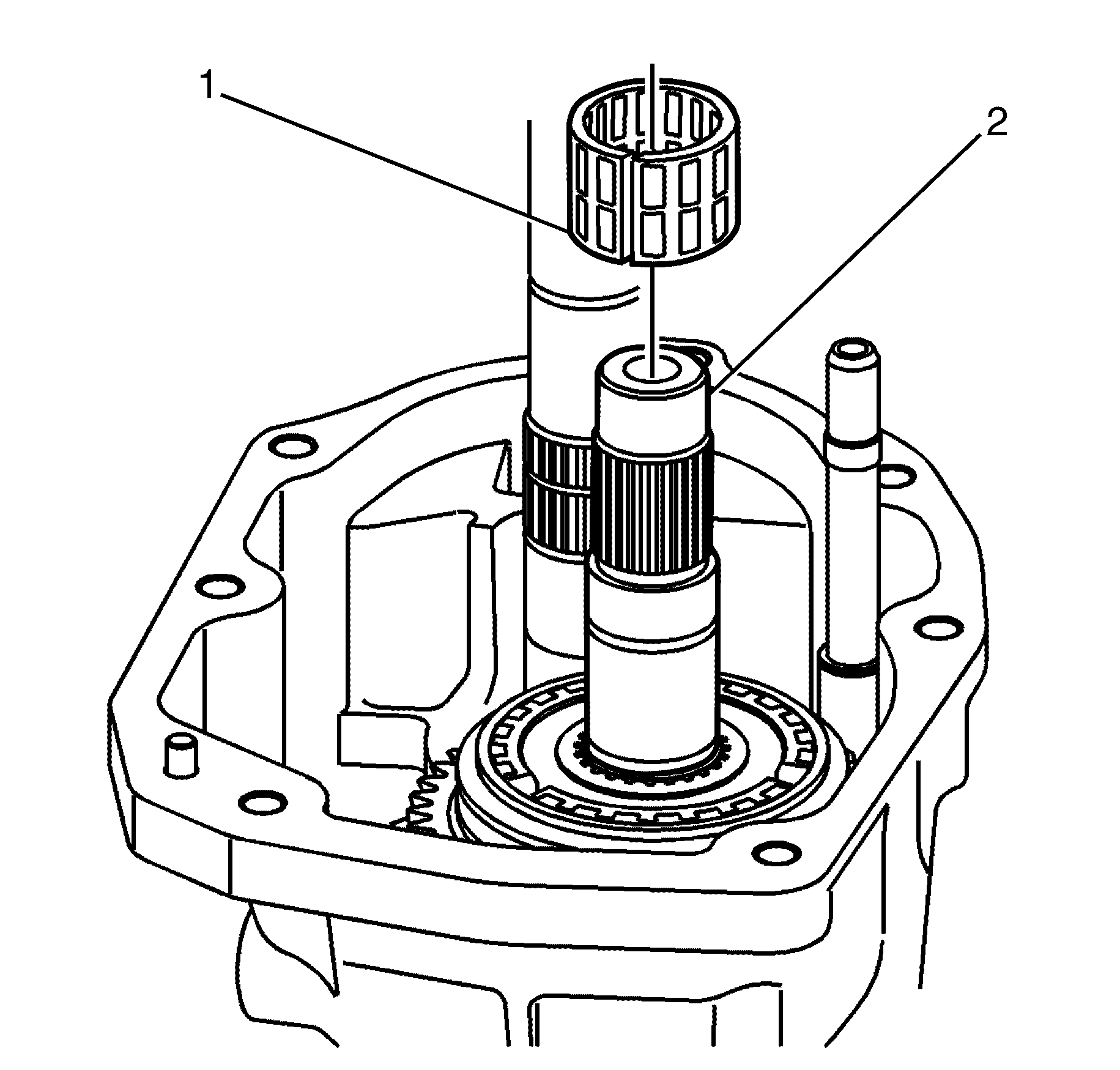 1
2