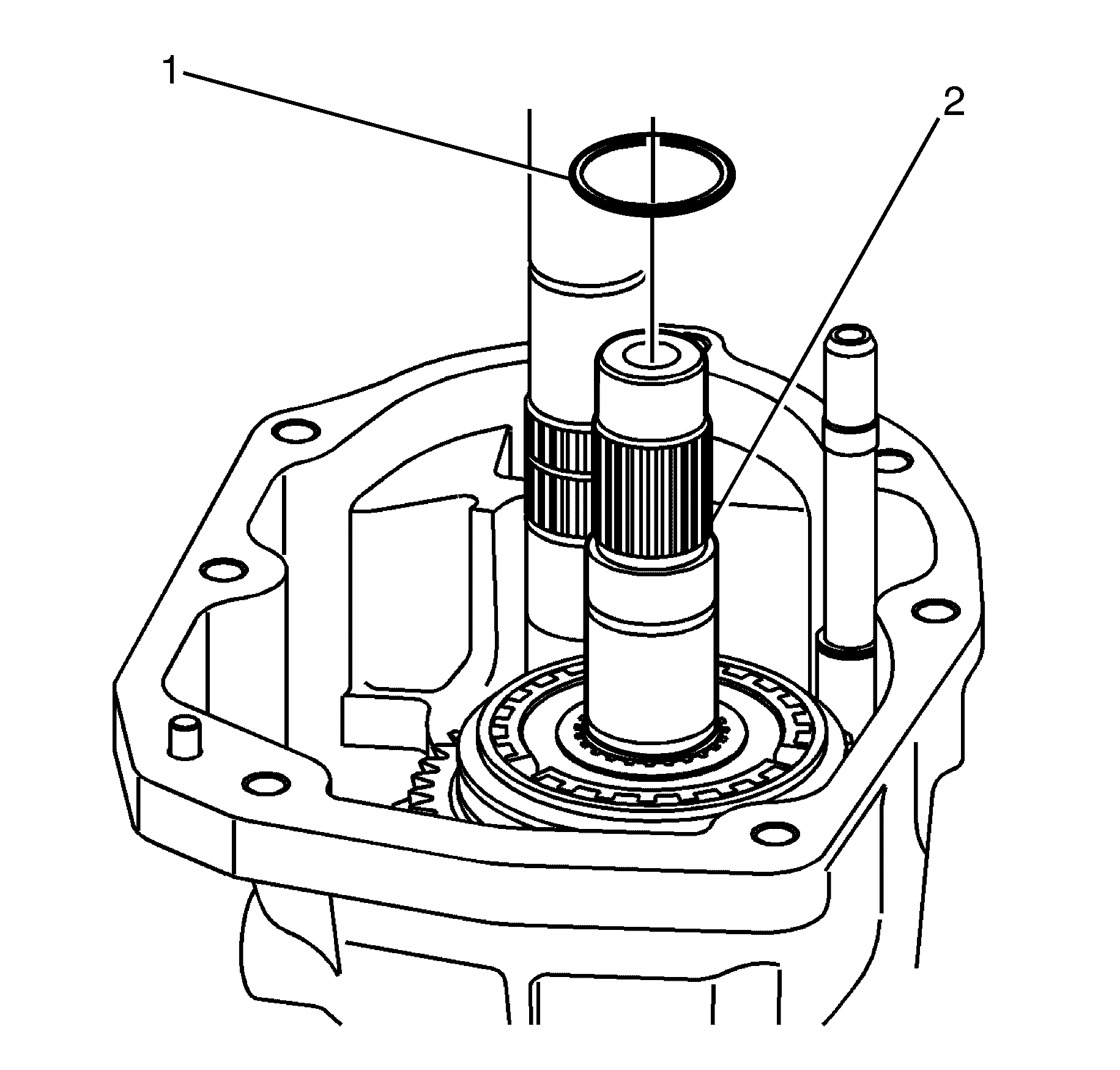 1
2