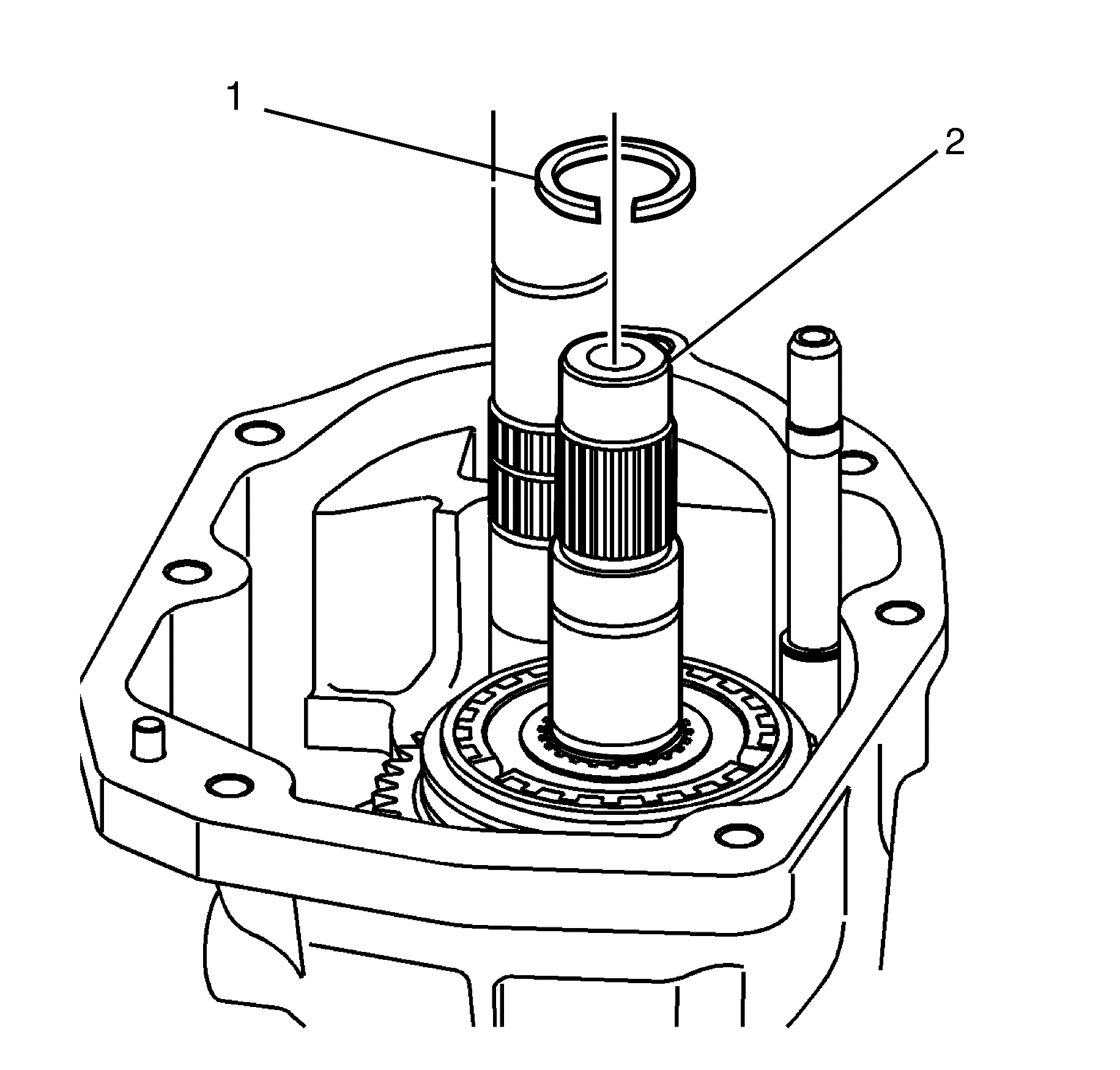 1
2