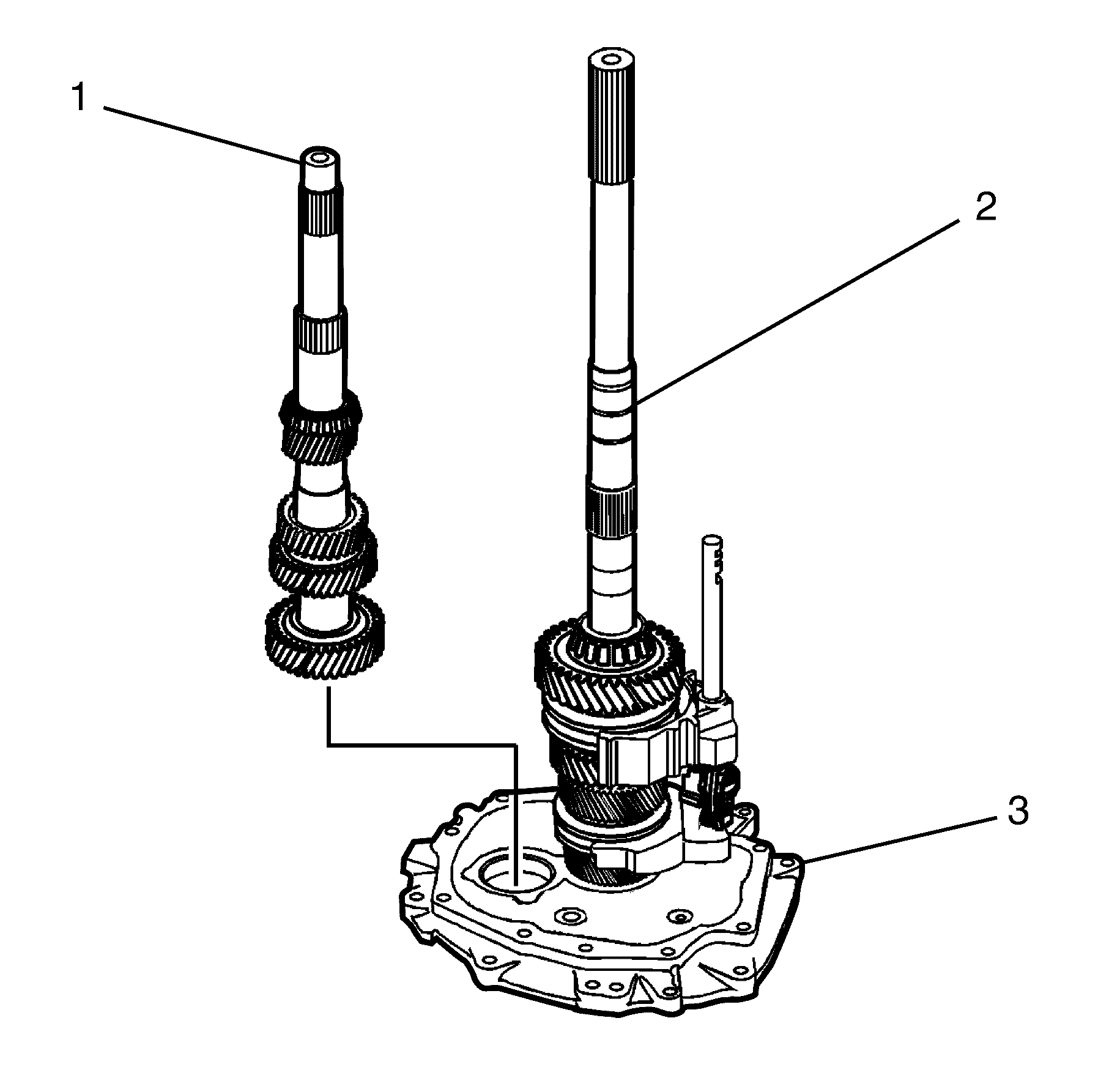 1

2

3