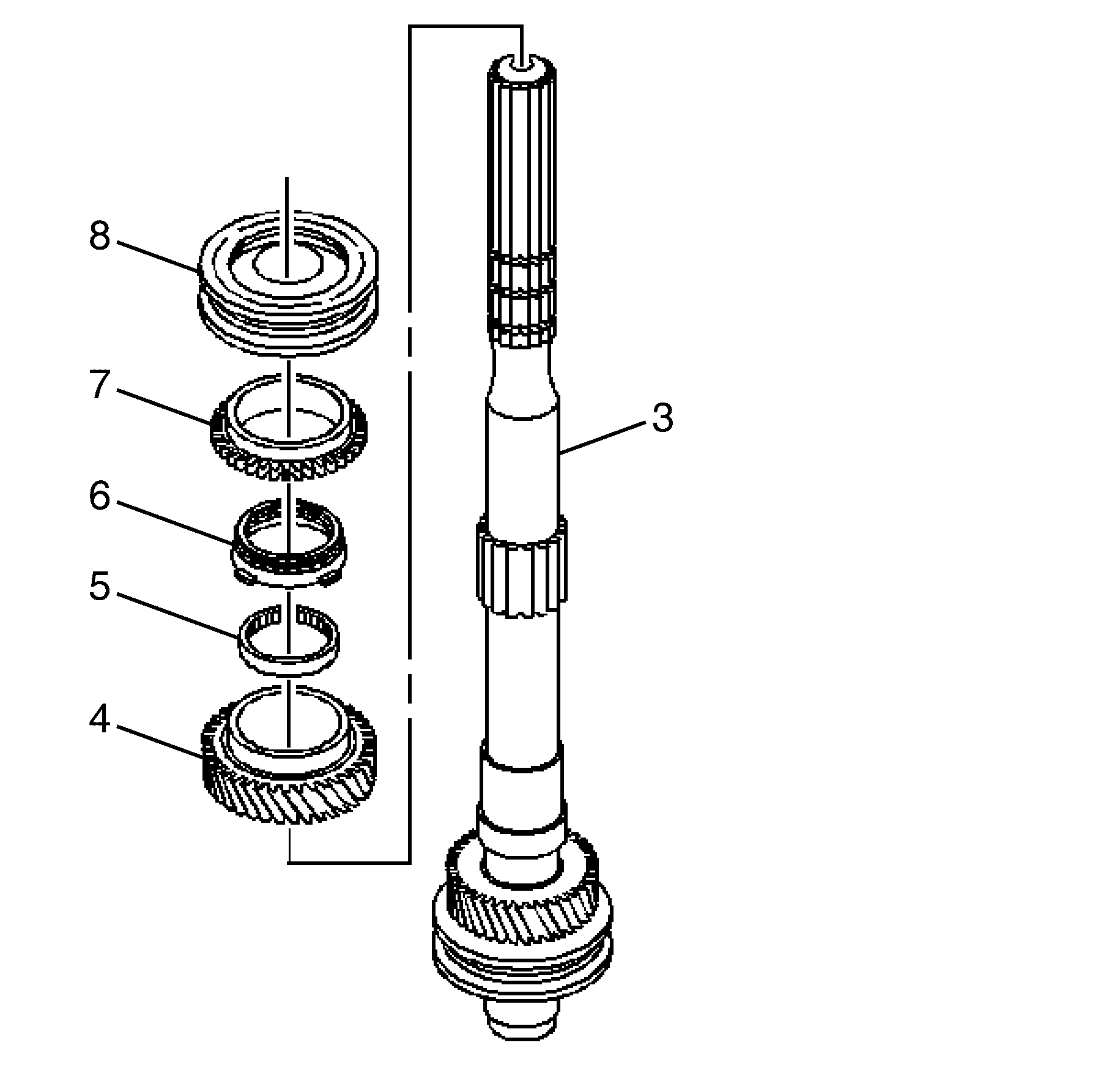 8
7
6
5
4
3