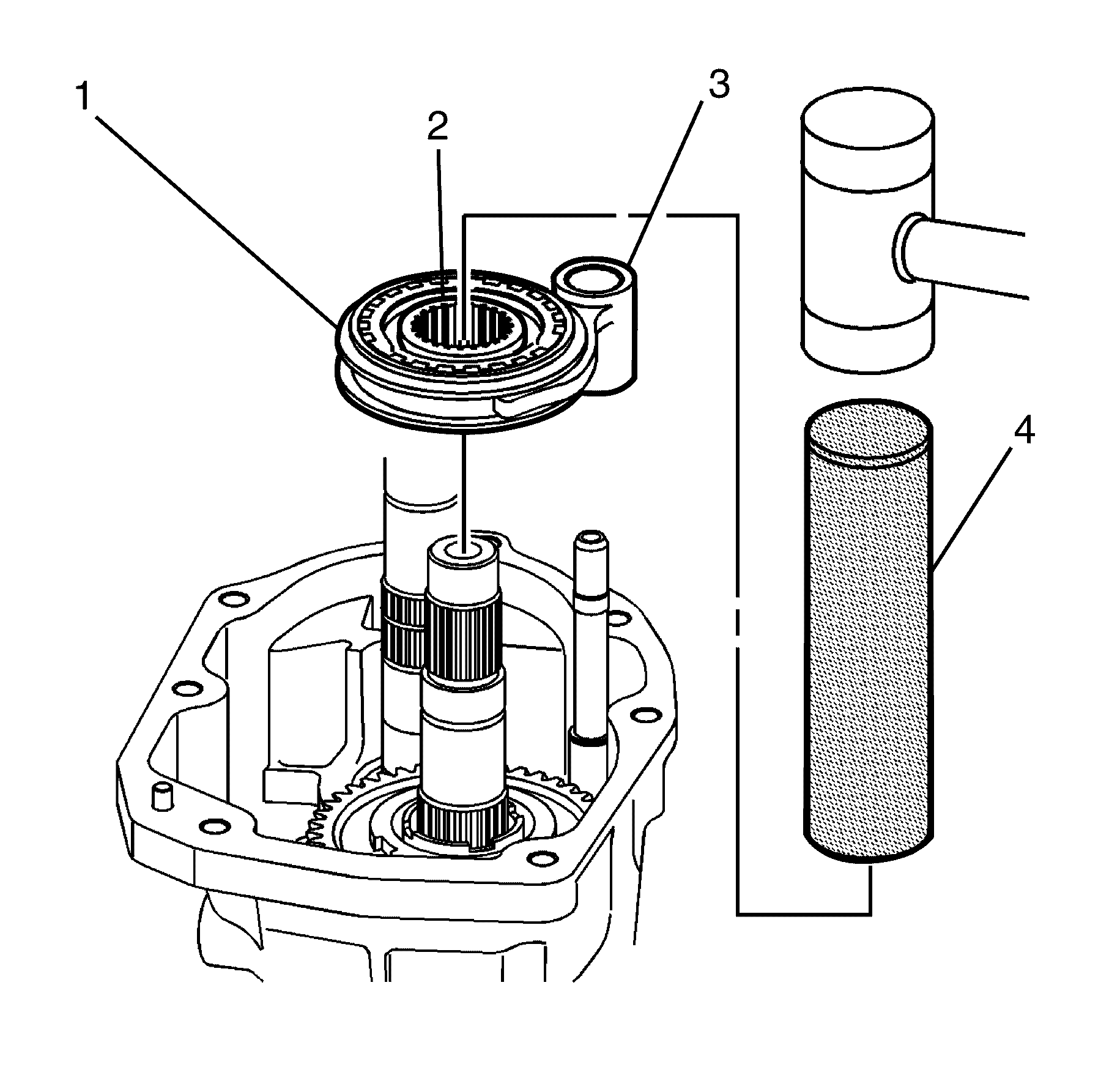 1
2
3
4