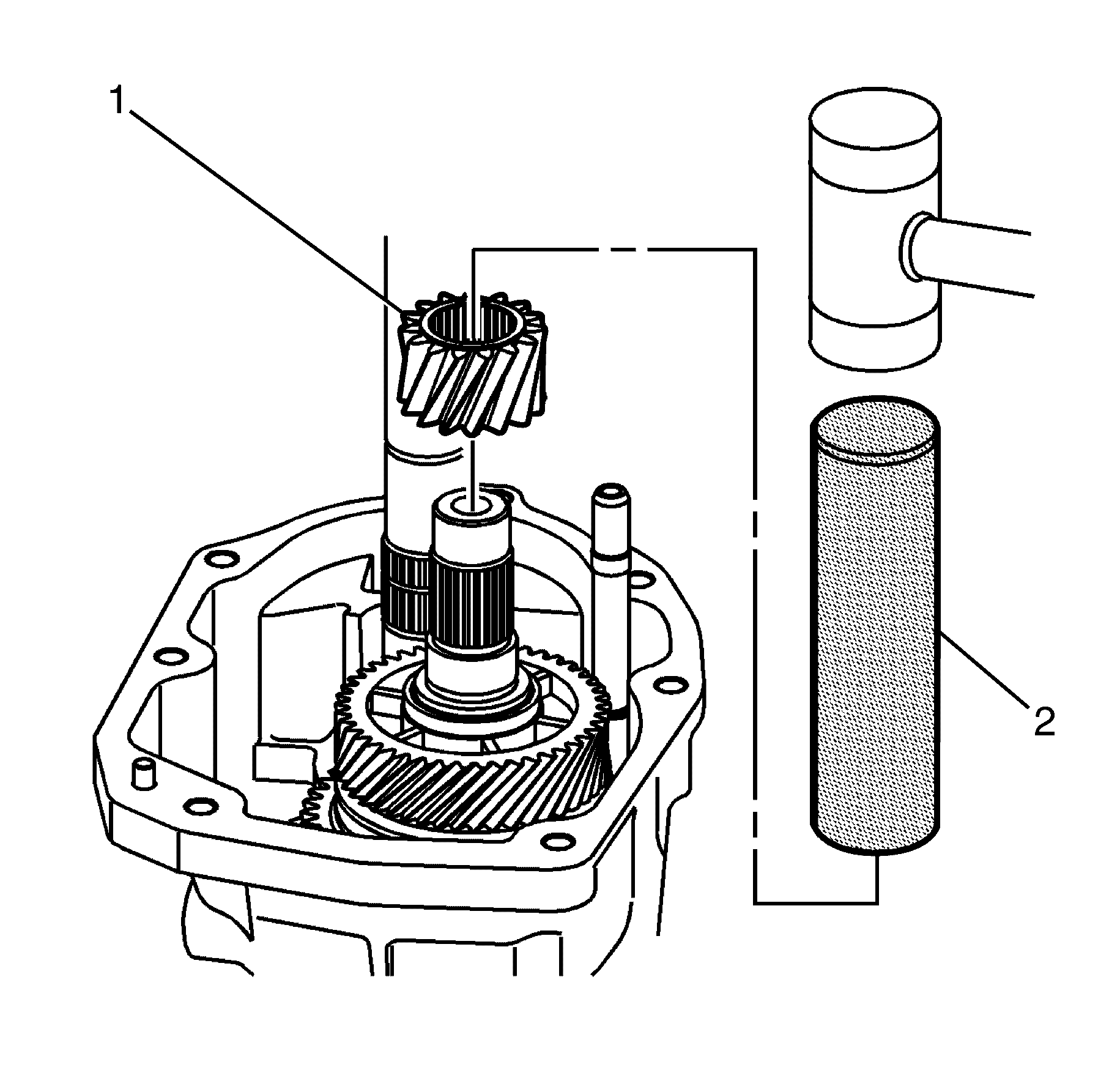 1
2