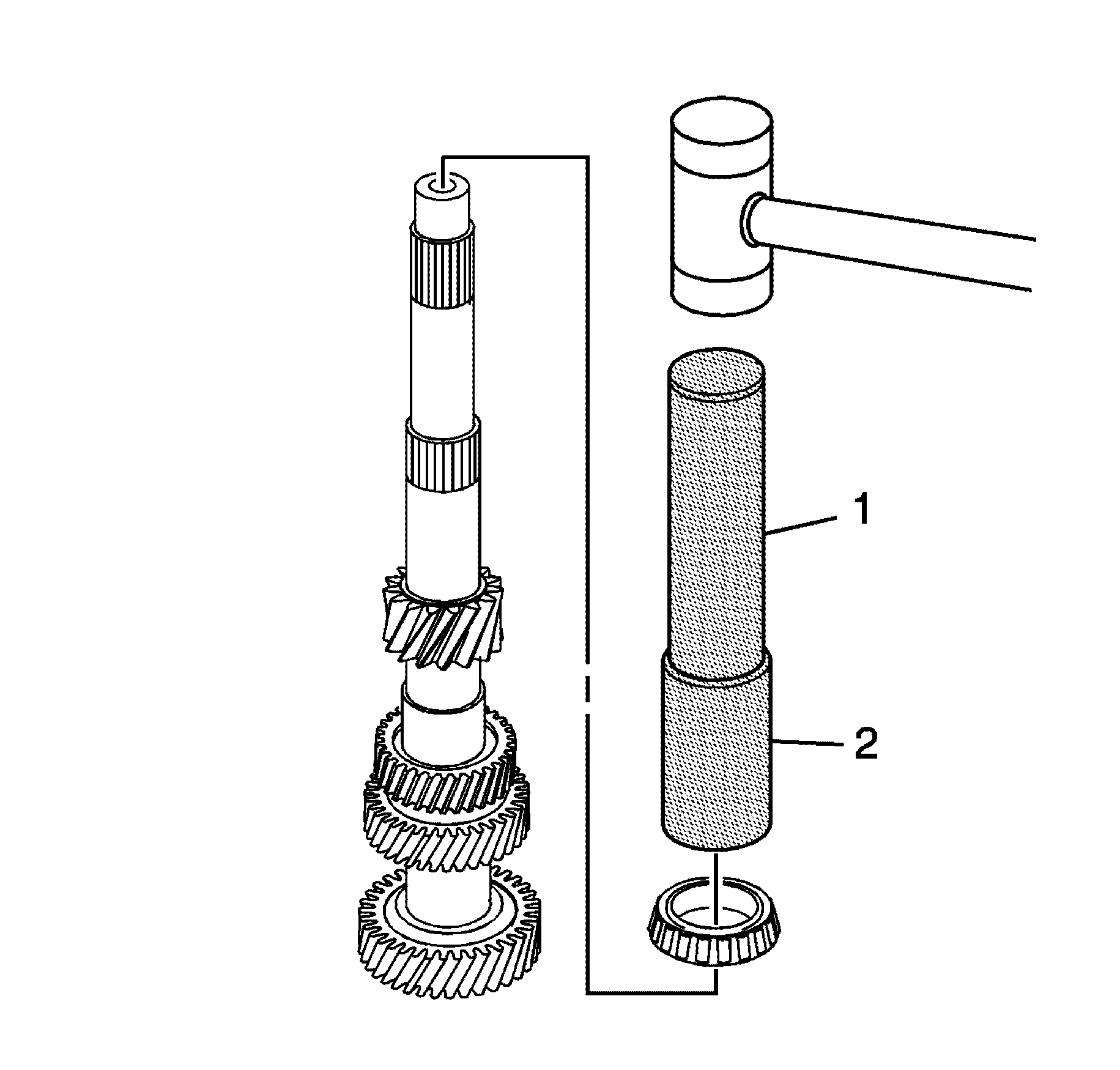 1
2