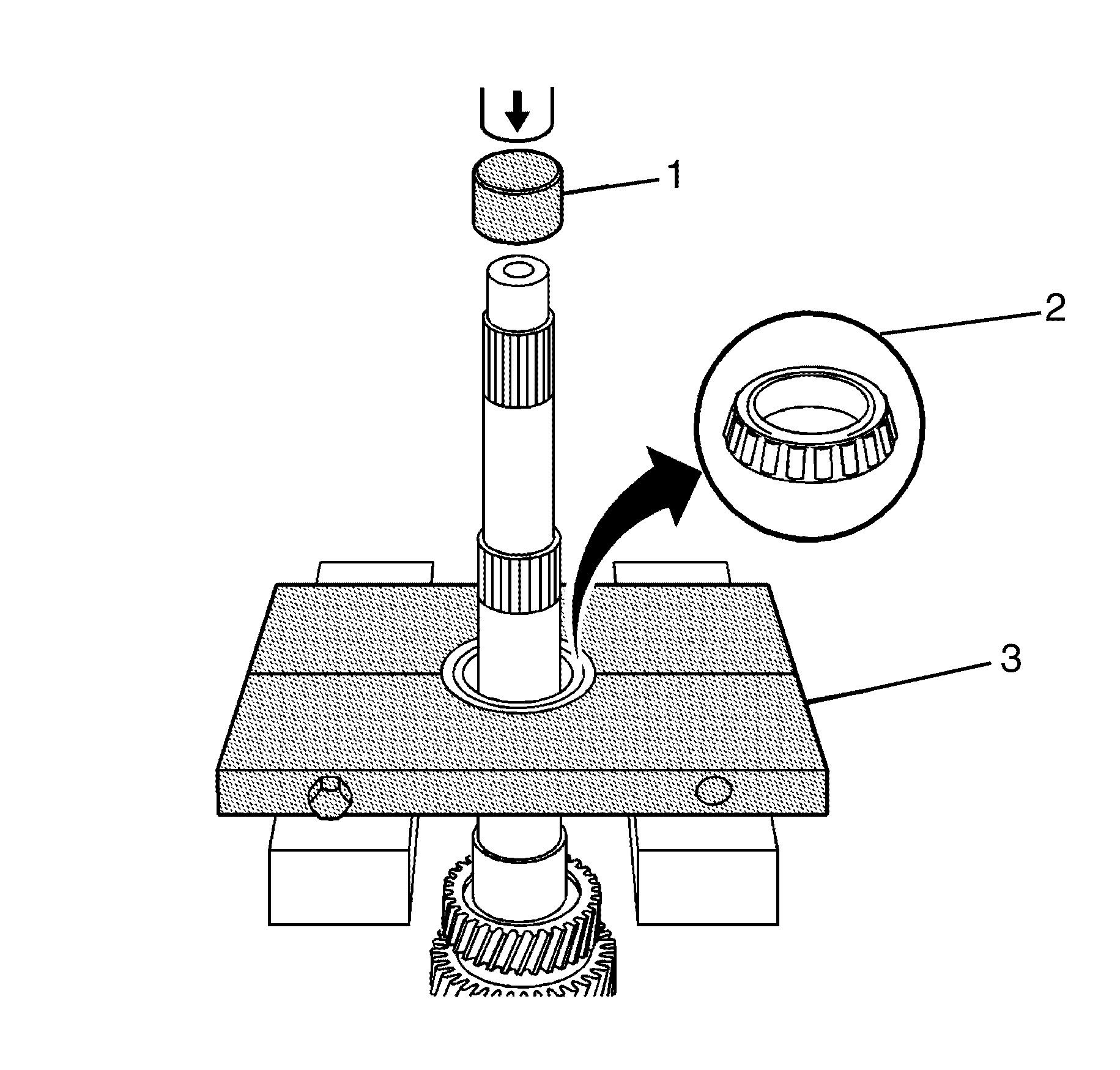 1
2
3