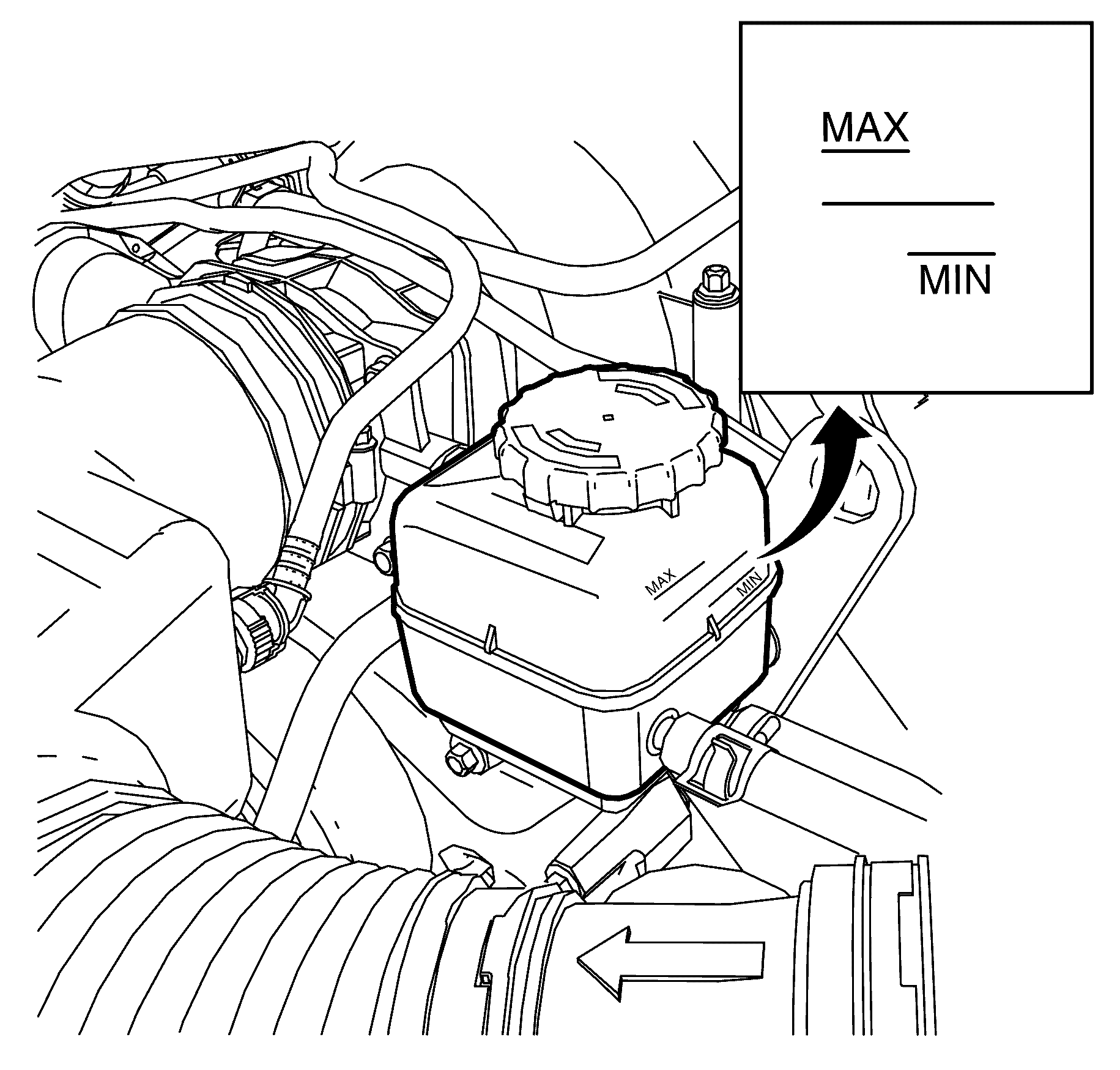 MAX

MIN

MAX

MIN