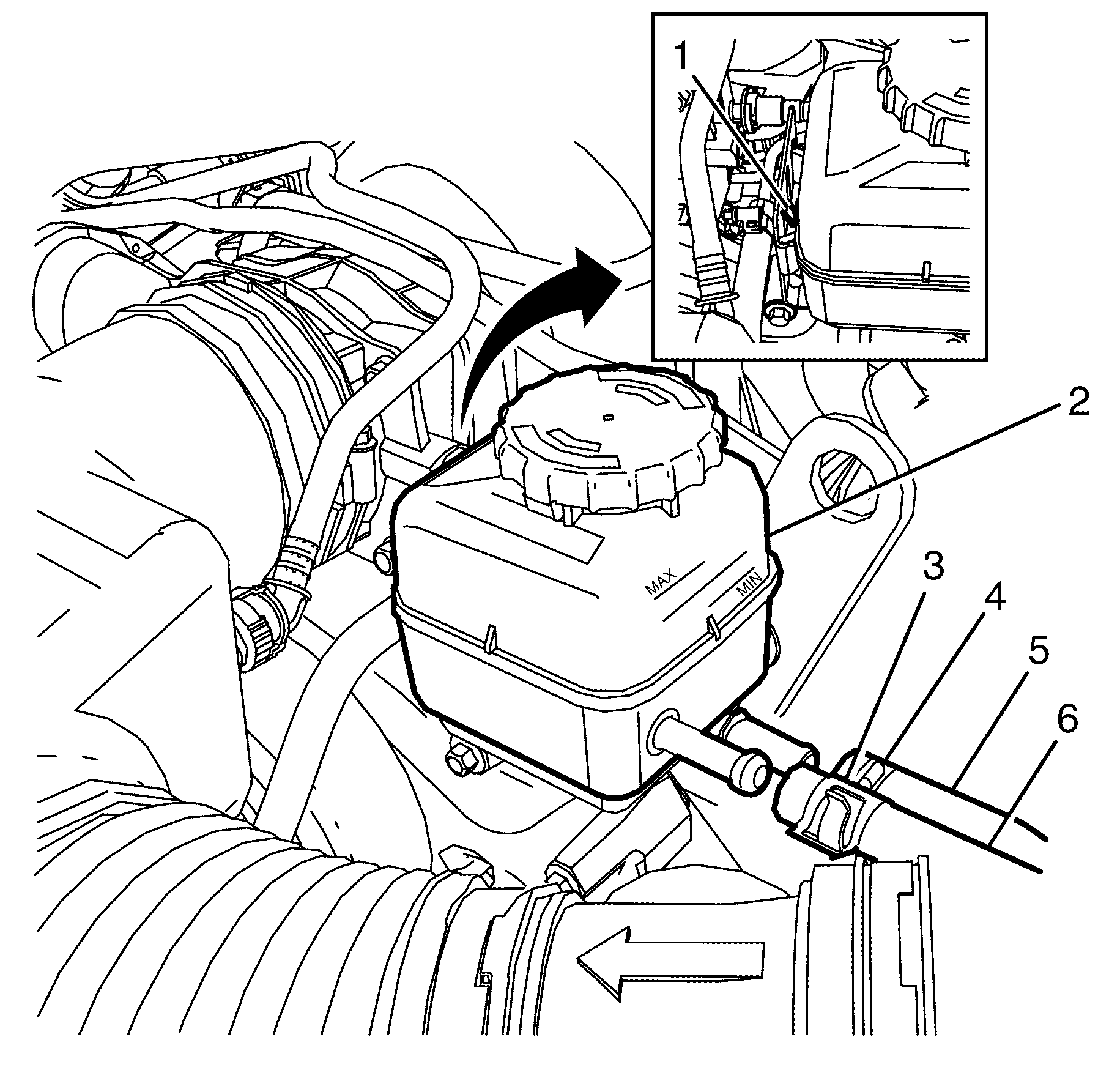 1
2
MAX
MIN
3
4
5
6