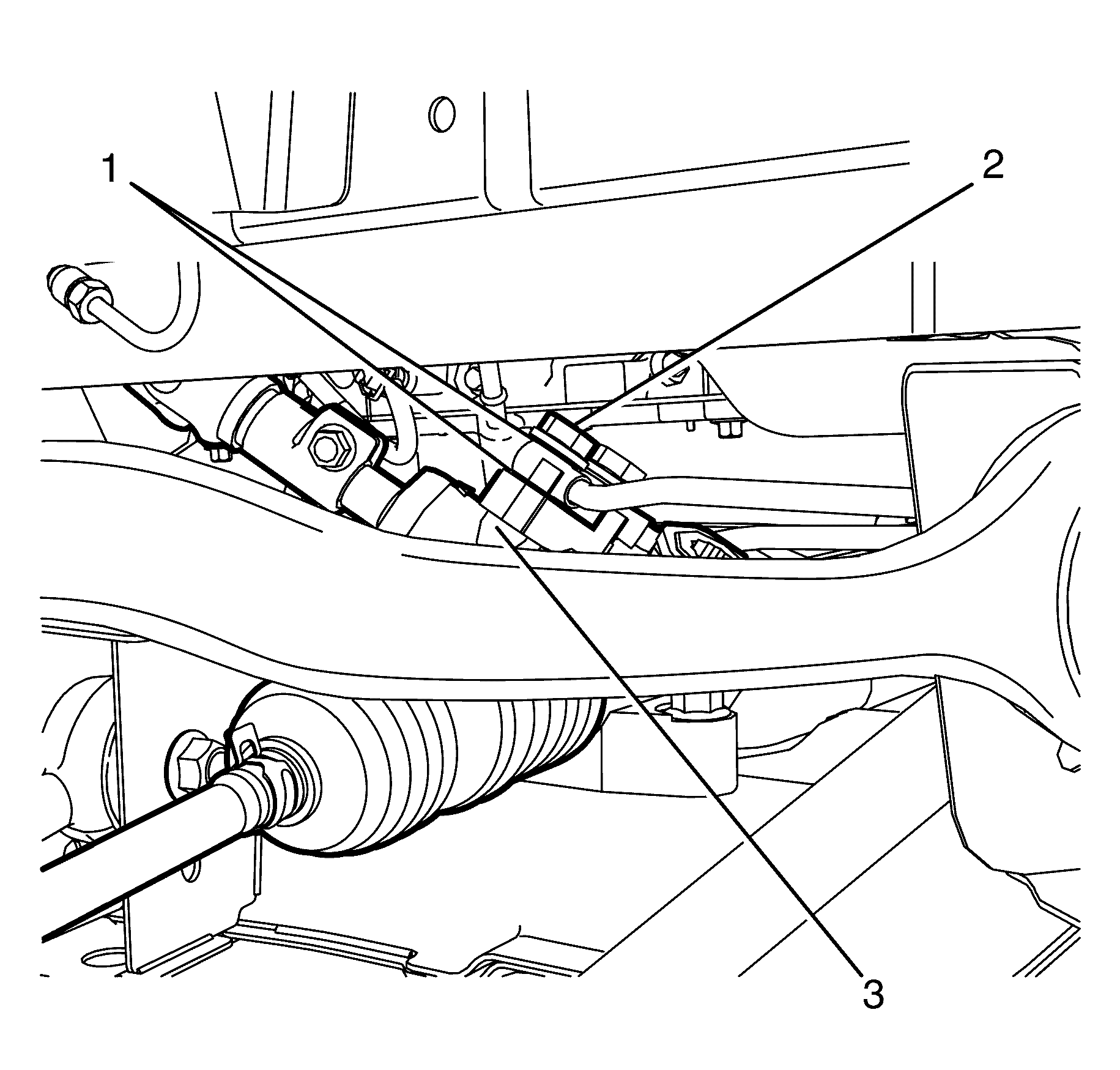 1
2
3