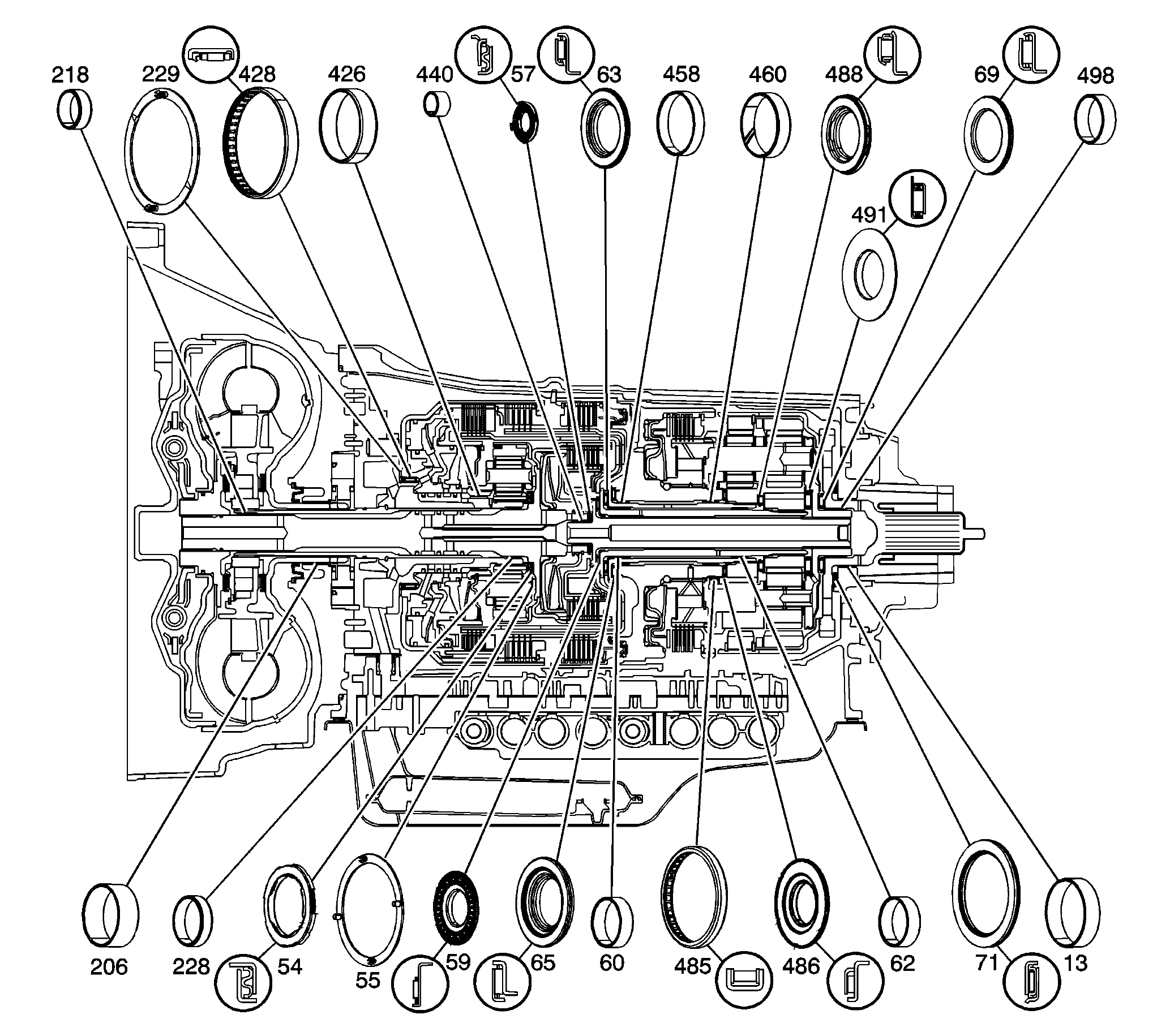 218
229
428
426
440
57
63
458
460
488
69
498
491
206
228
54
55
59
65
60
485
486
62
71
13