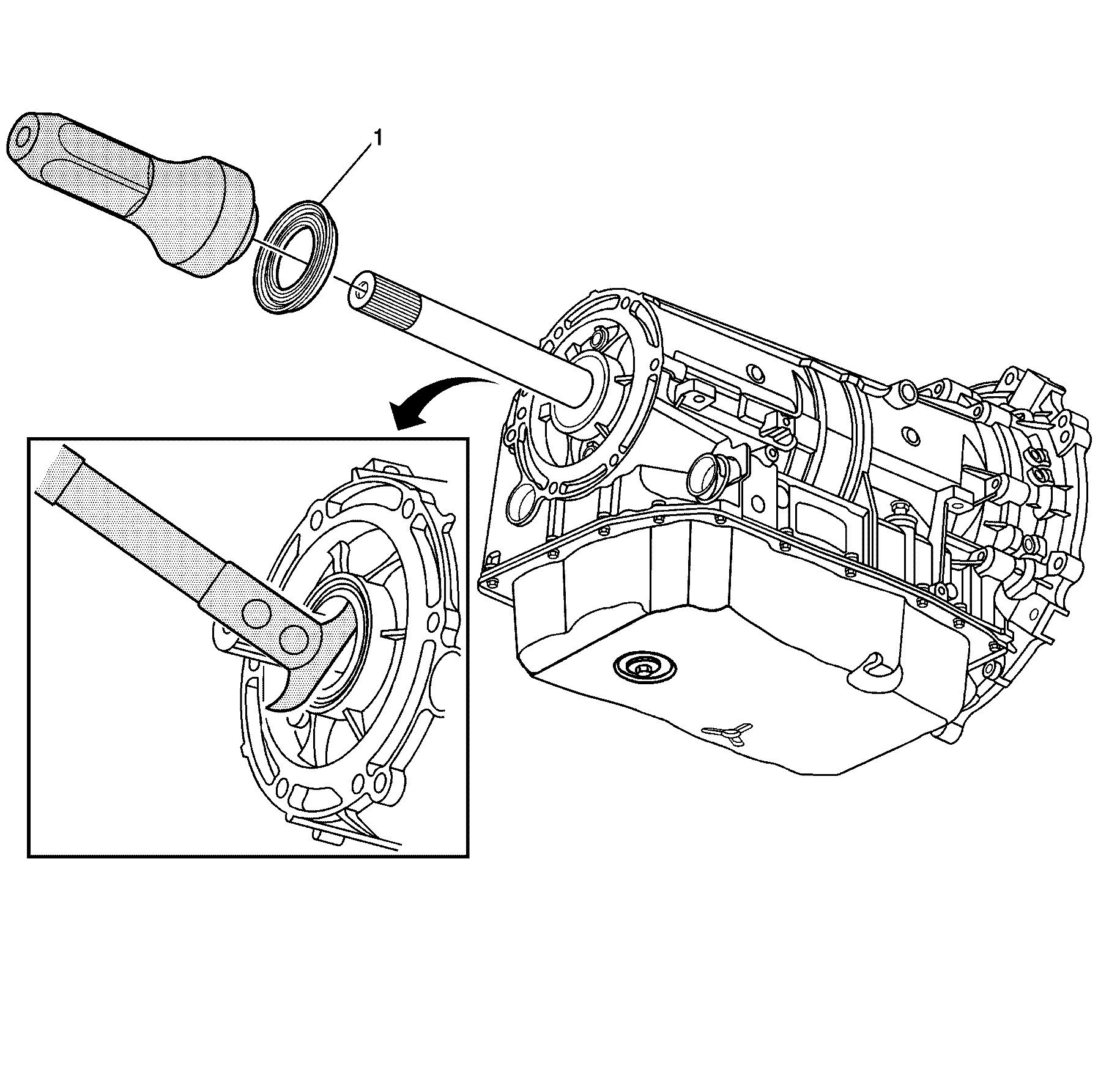 1