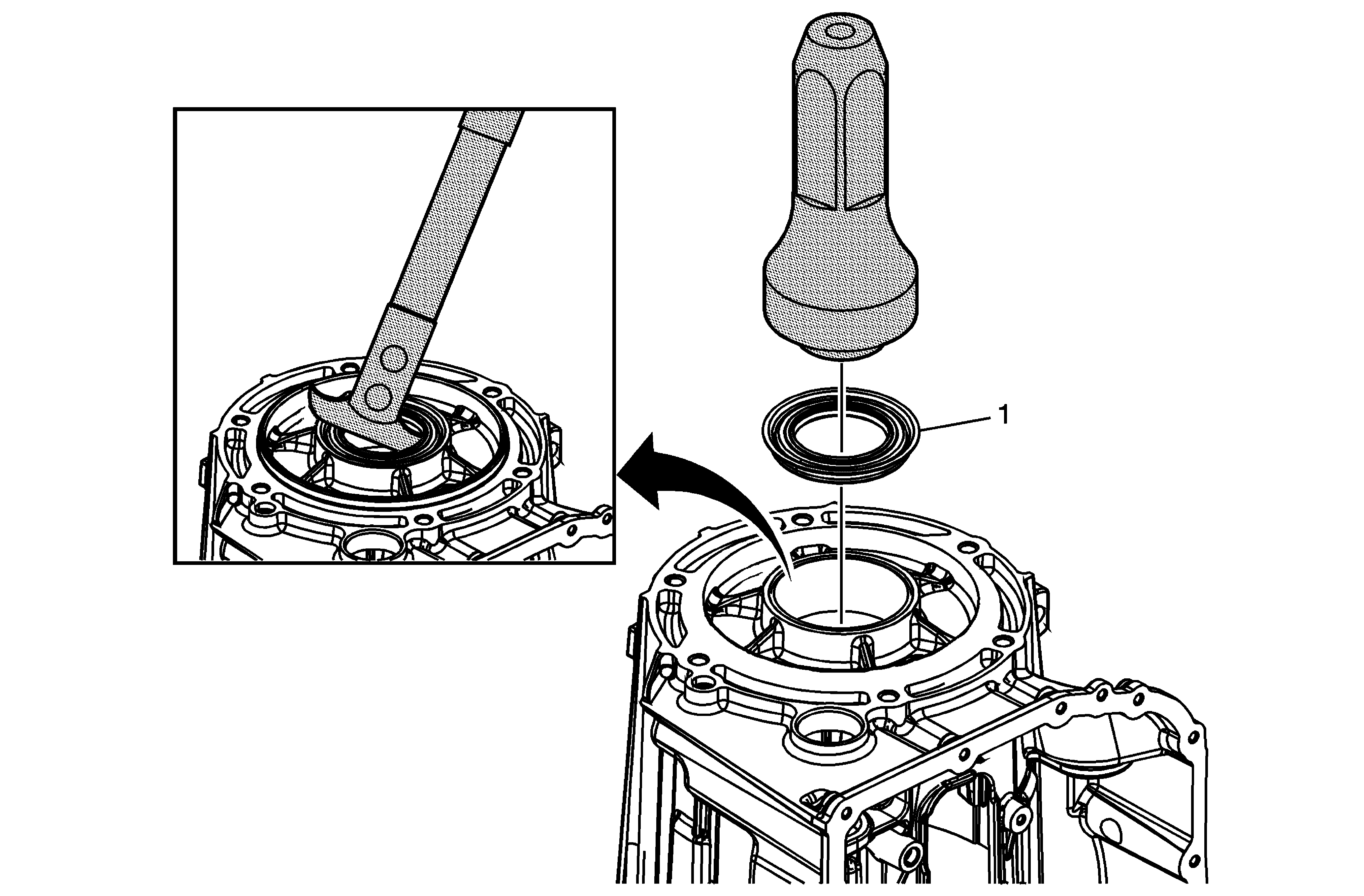 1