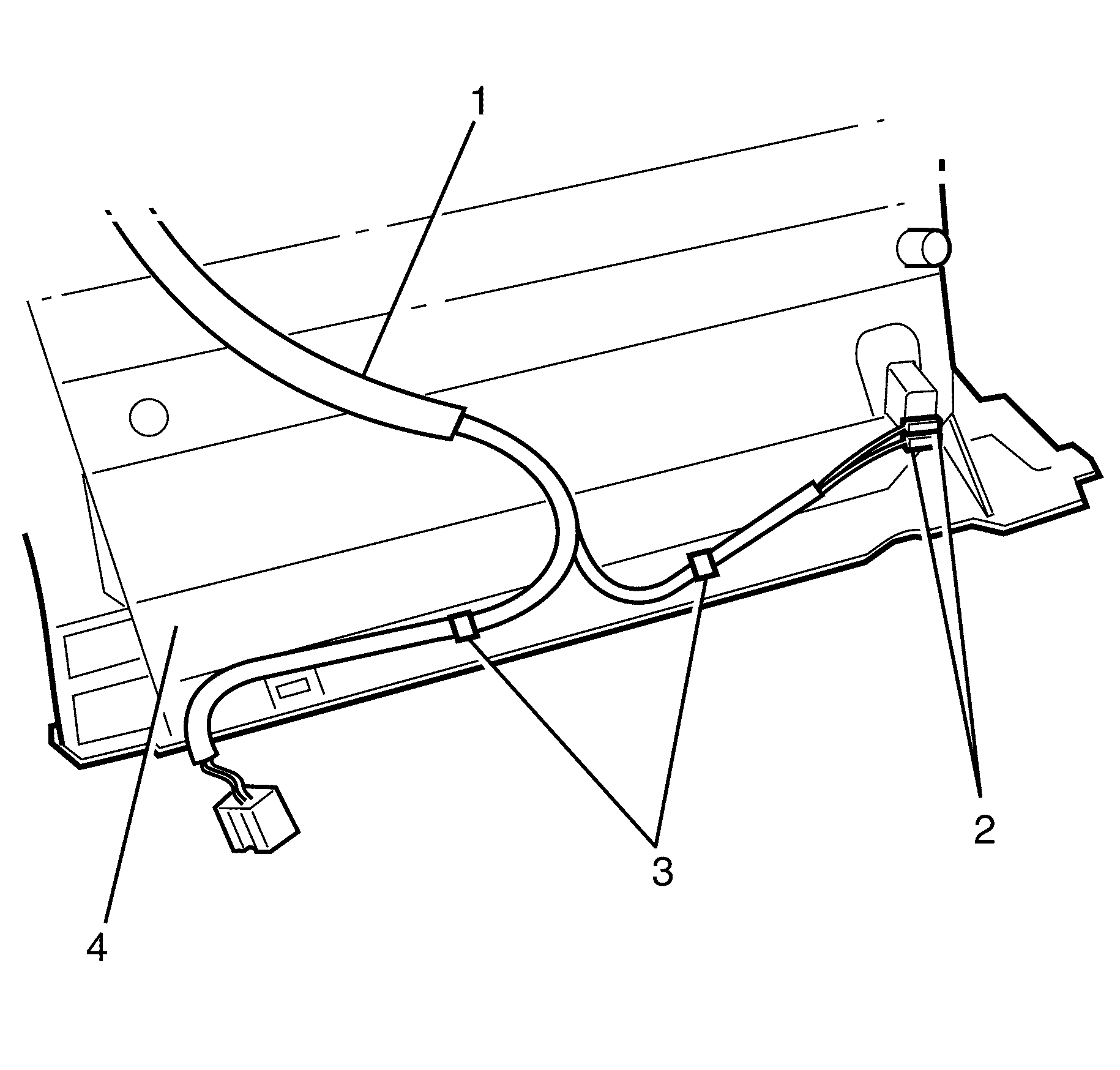 1
2
3
4