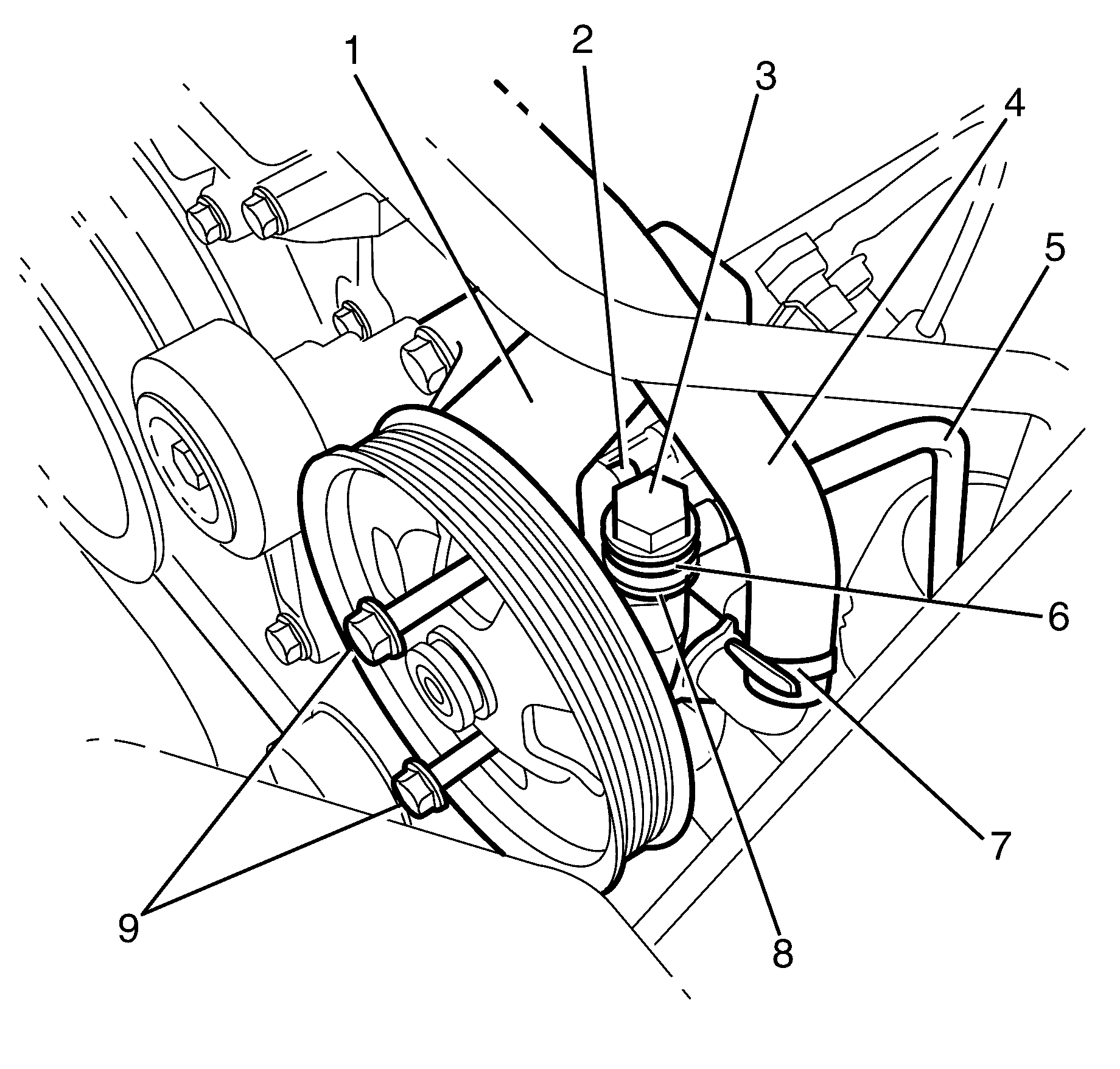 1
2
3
4
5
6
7
8
9