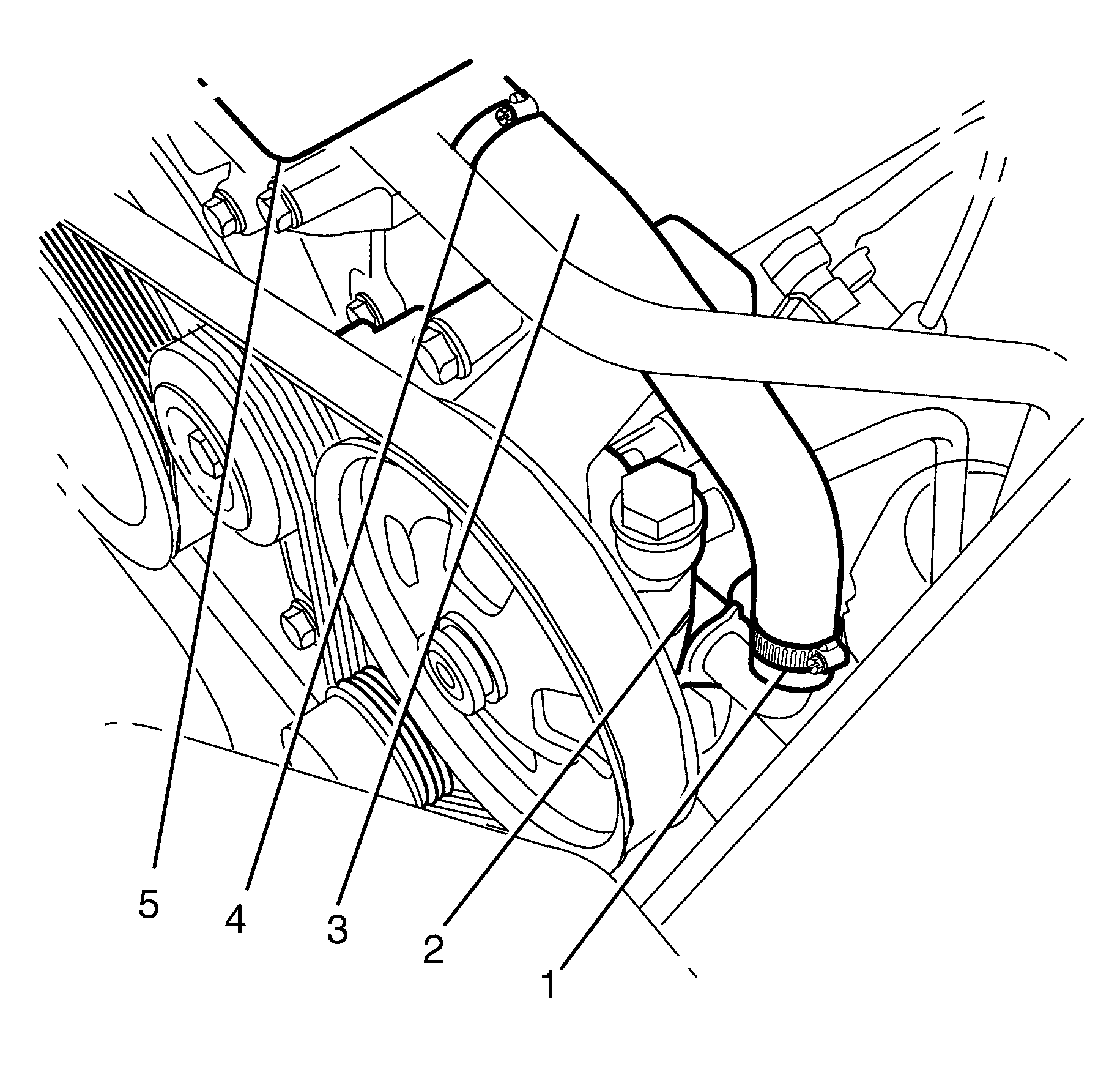 5
4
3
2
1