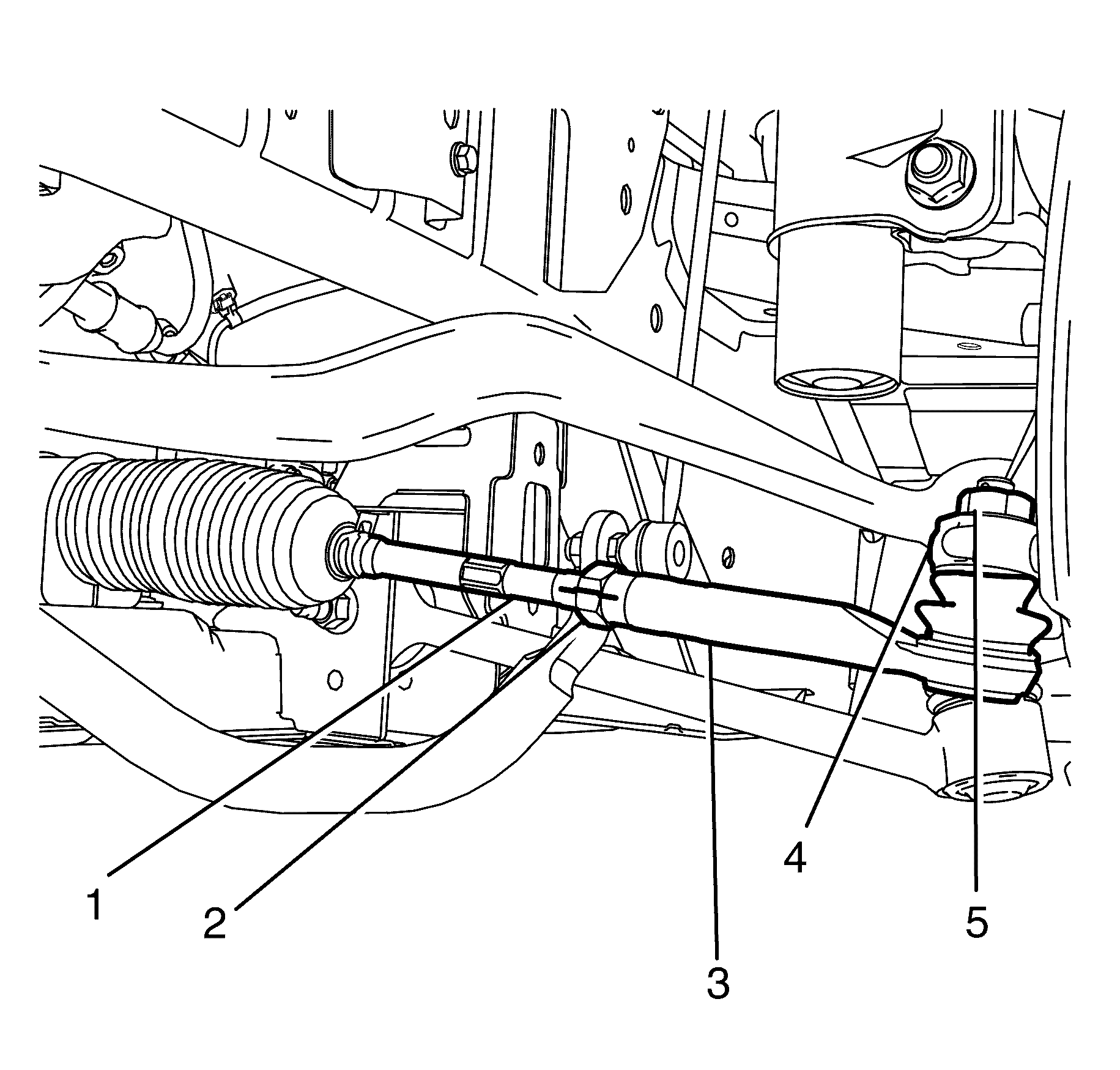 1
2
3
4
5