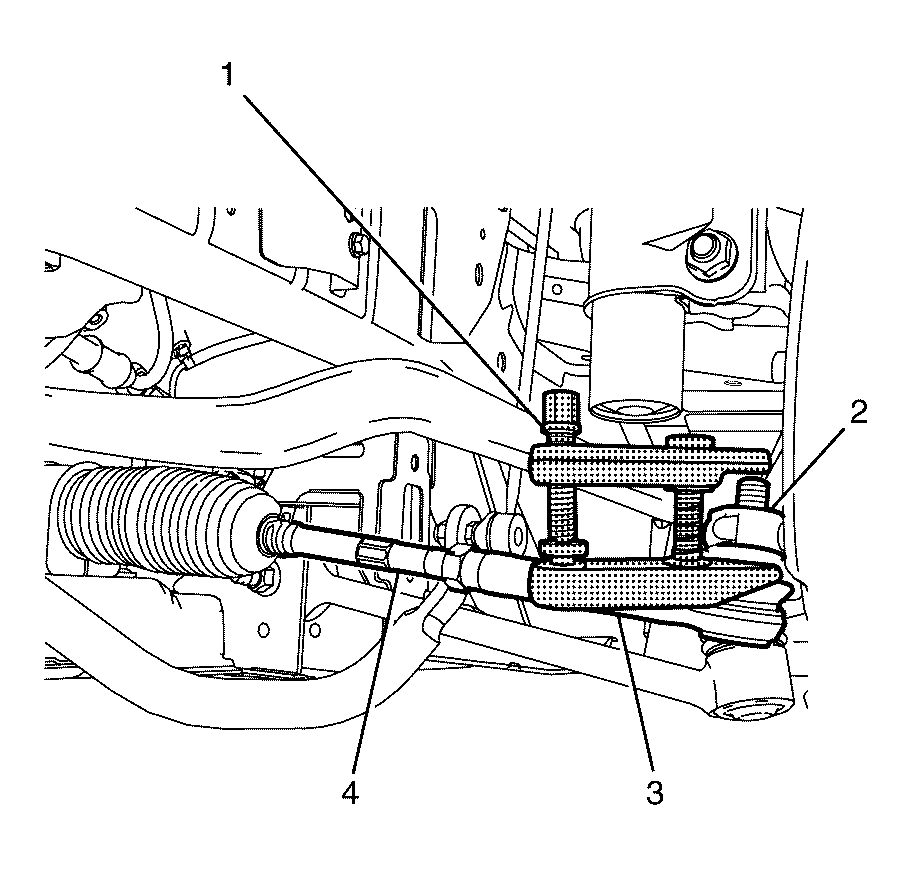 1
2
4
3