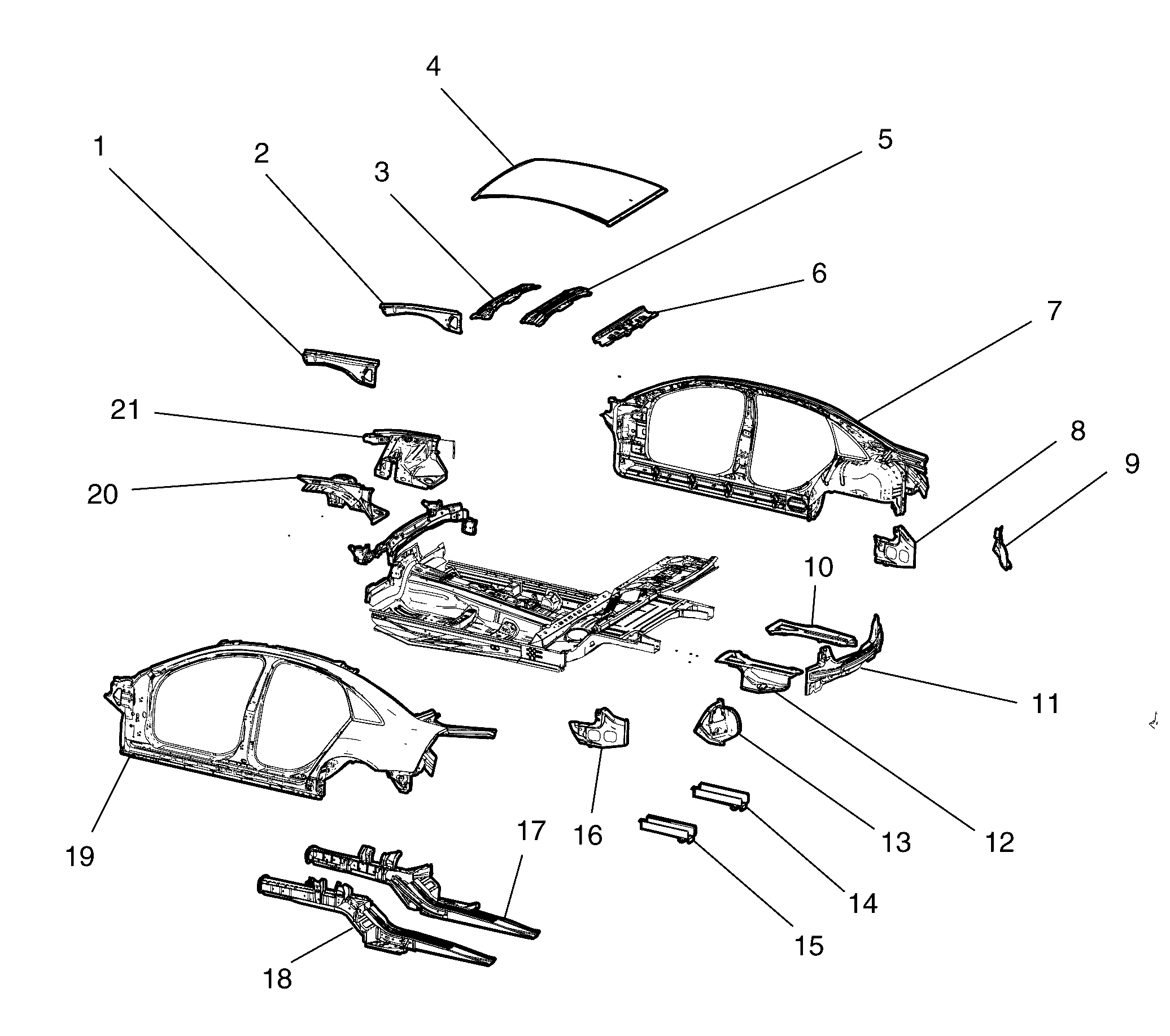 4
1
2
3
5
6
7
21
8
9
20
10
11
19
16
13
12
17
14
15
18