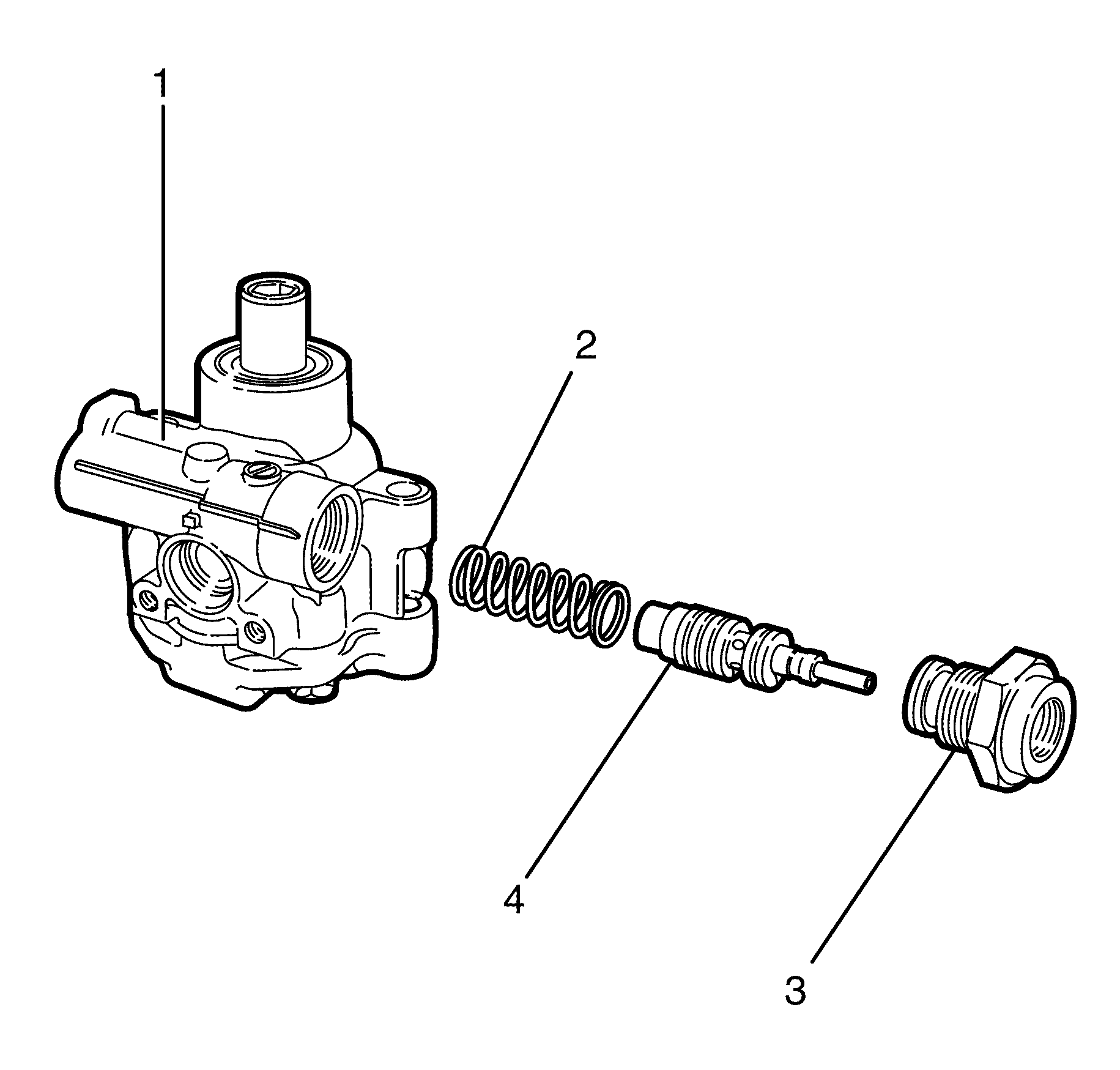 1

2

4

3