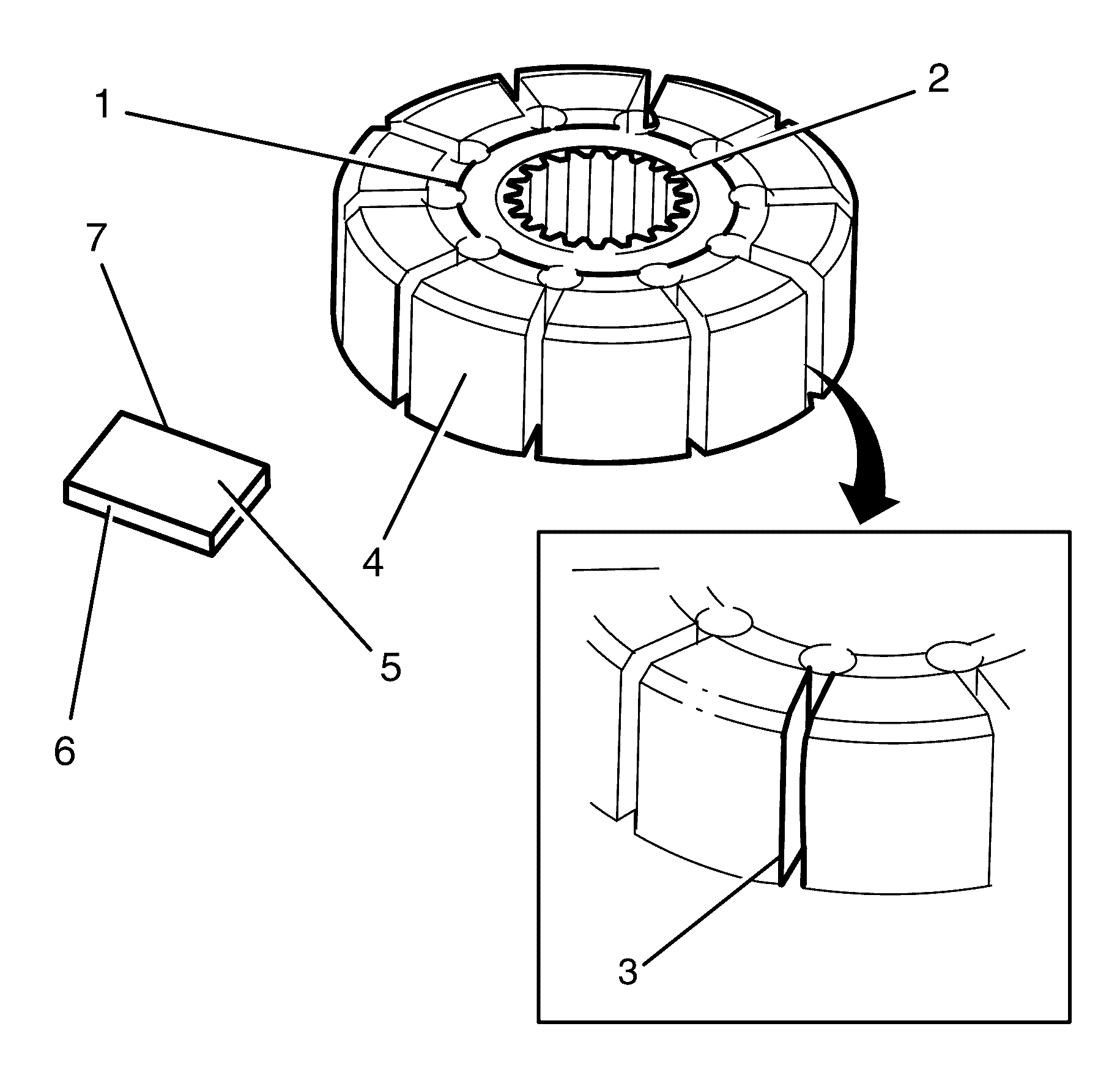 1
2
7
4
5
6
3