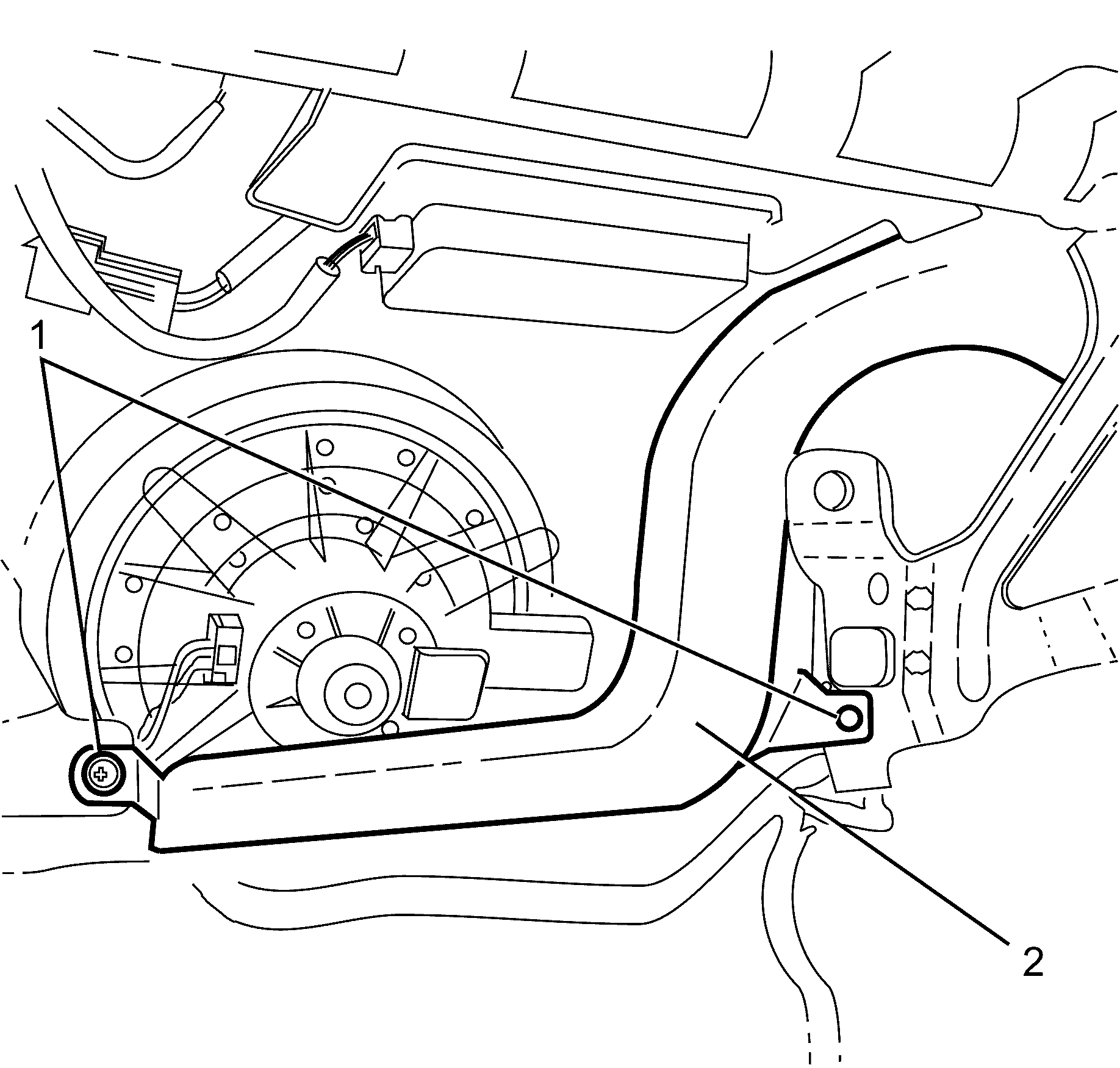 1

2