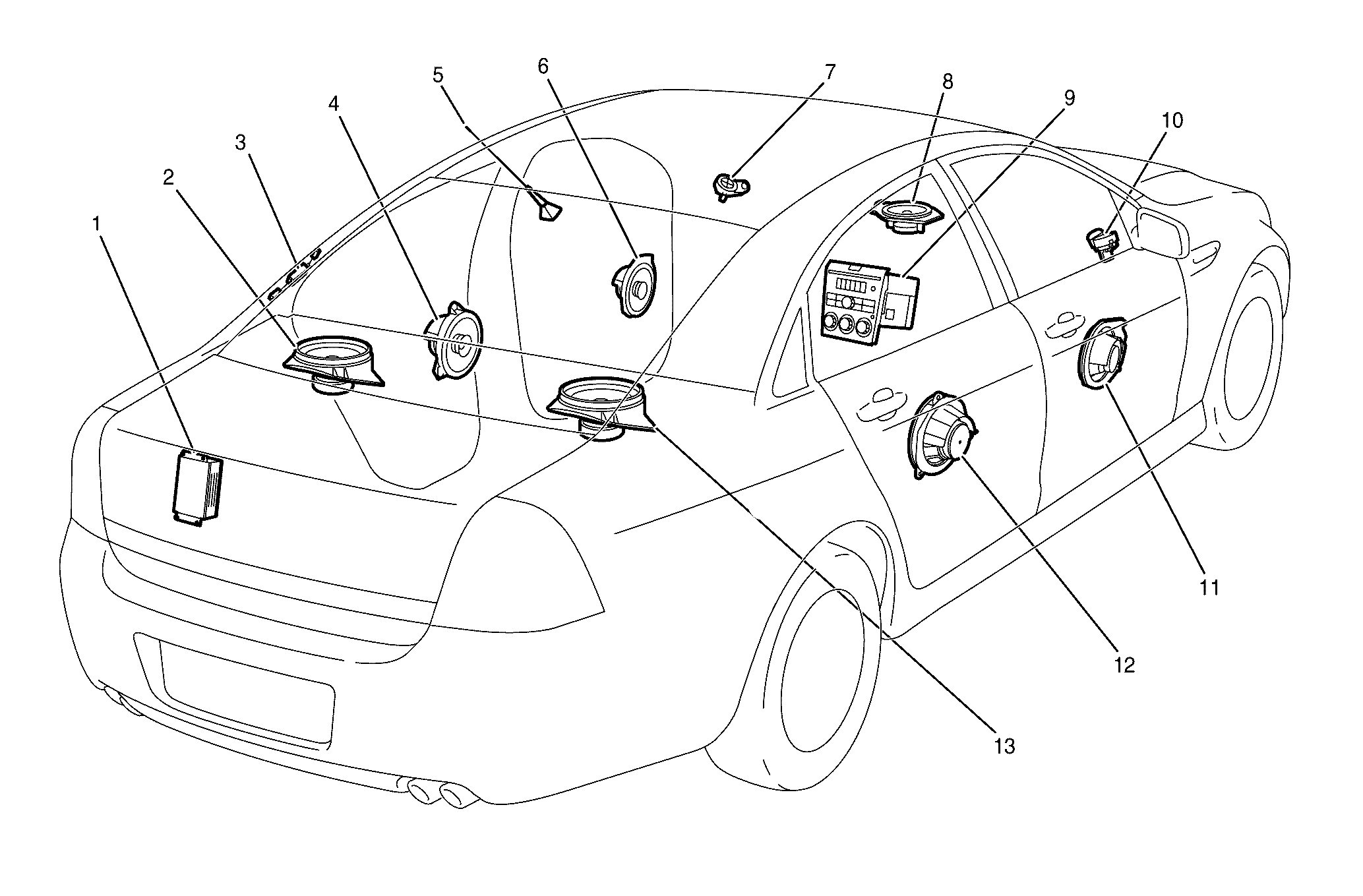 1
2
3
4
5
6
7
8
9
10
11
12
13