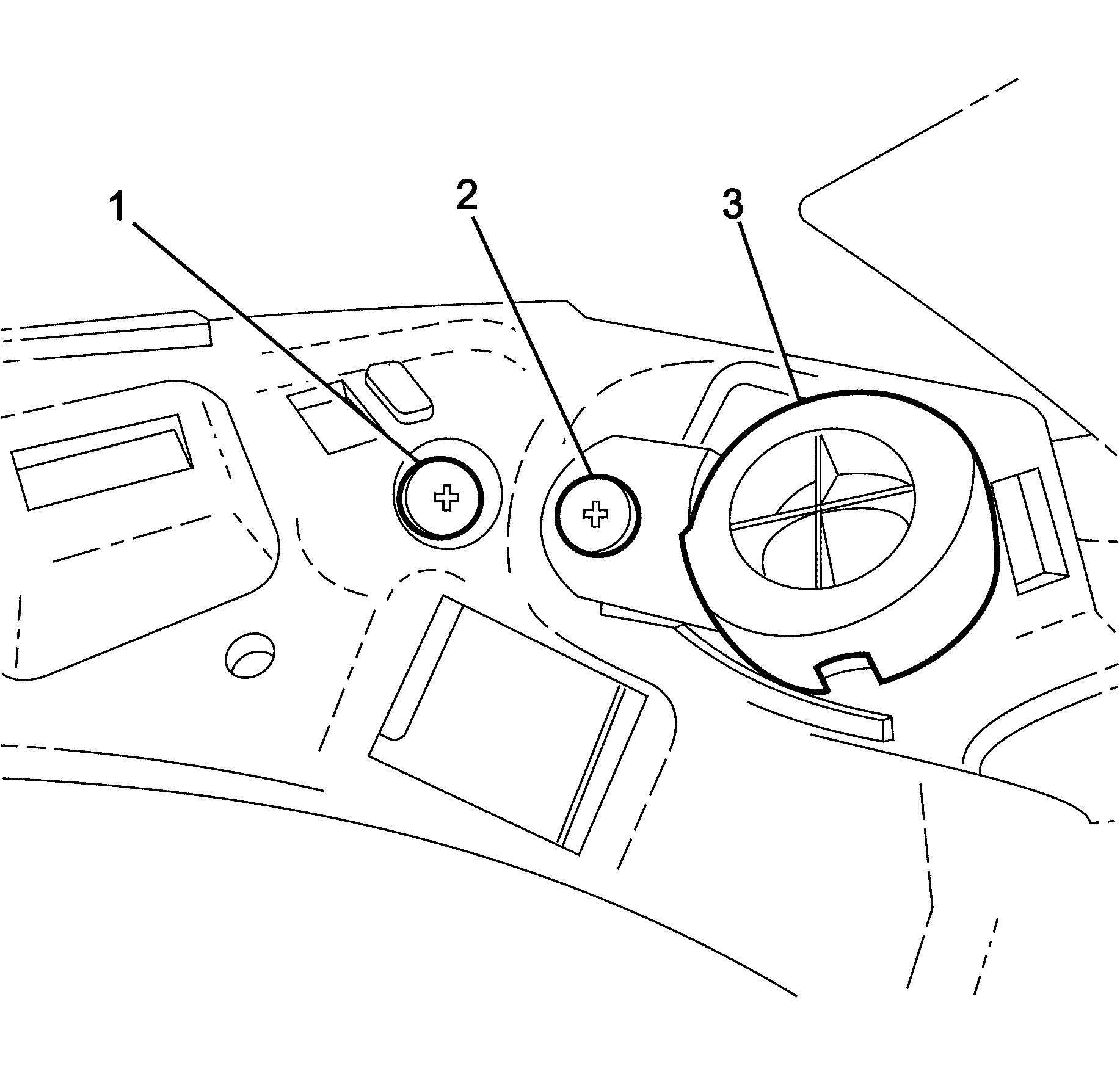 1
2
3