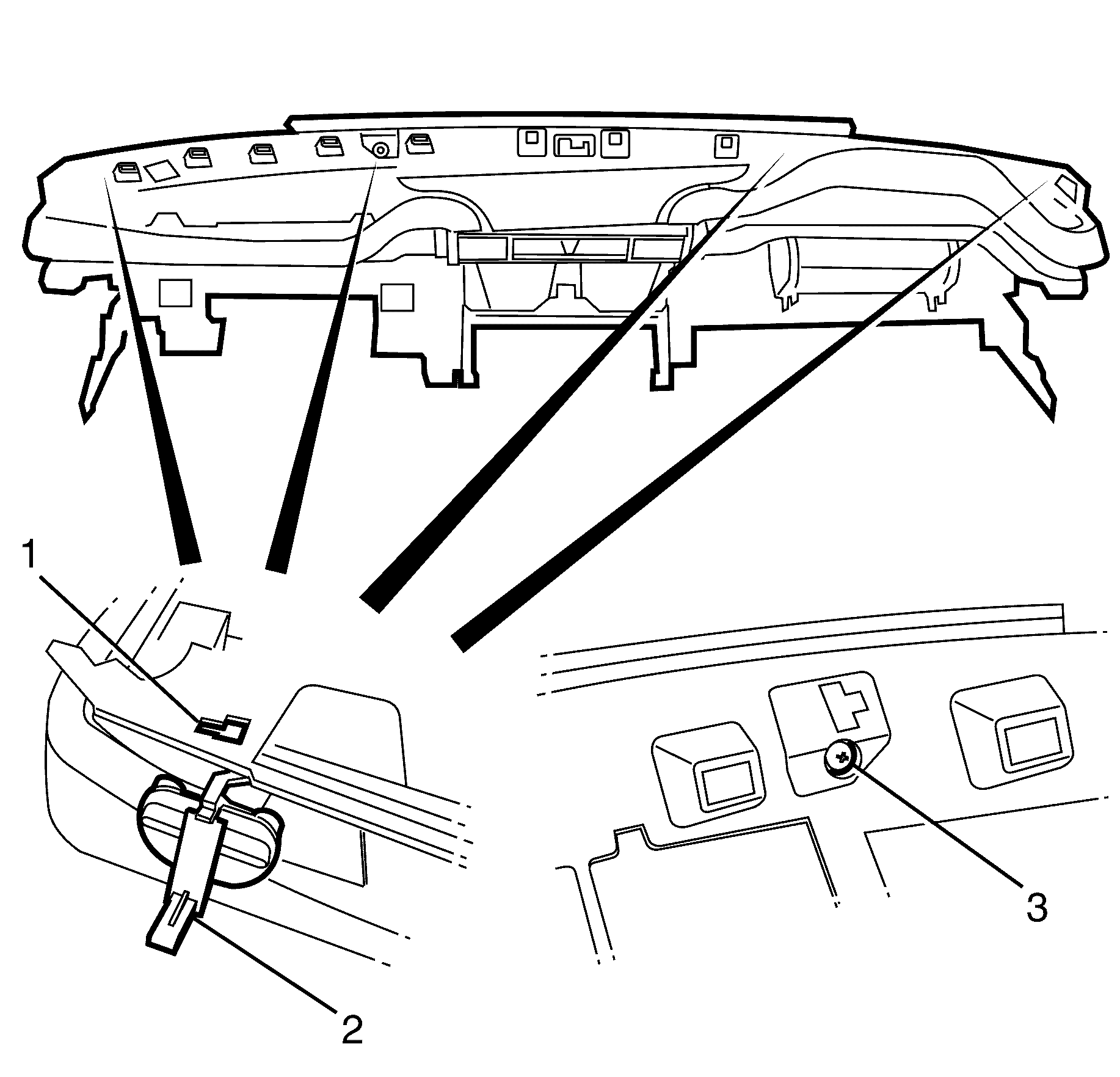 1
2
3