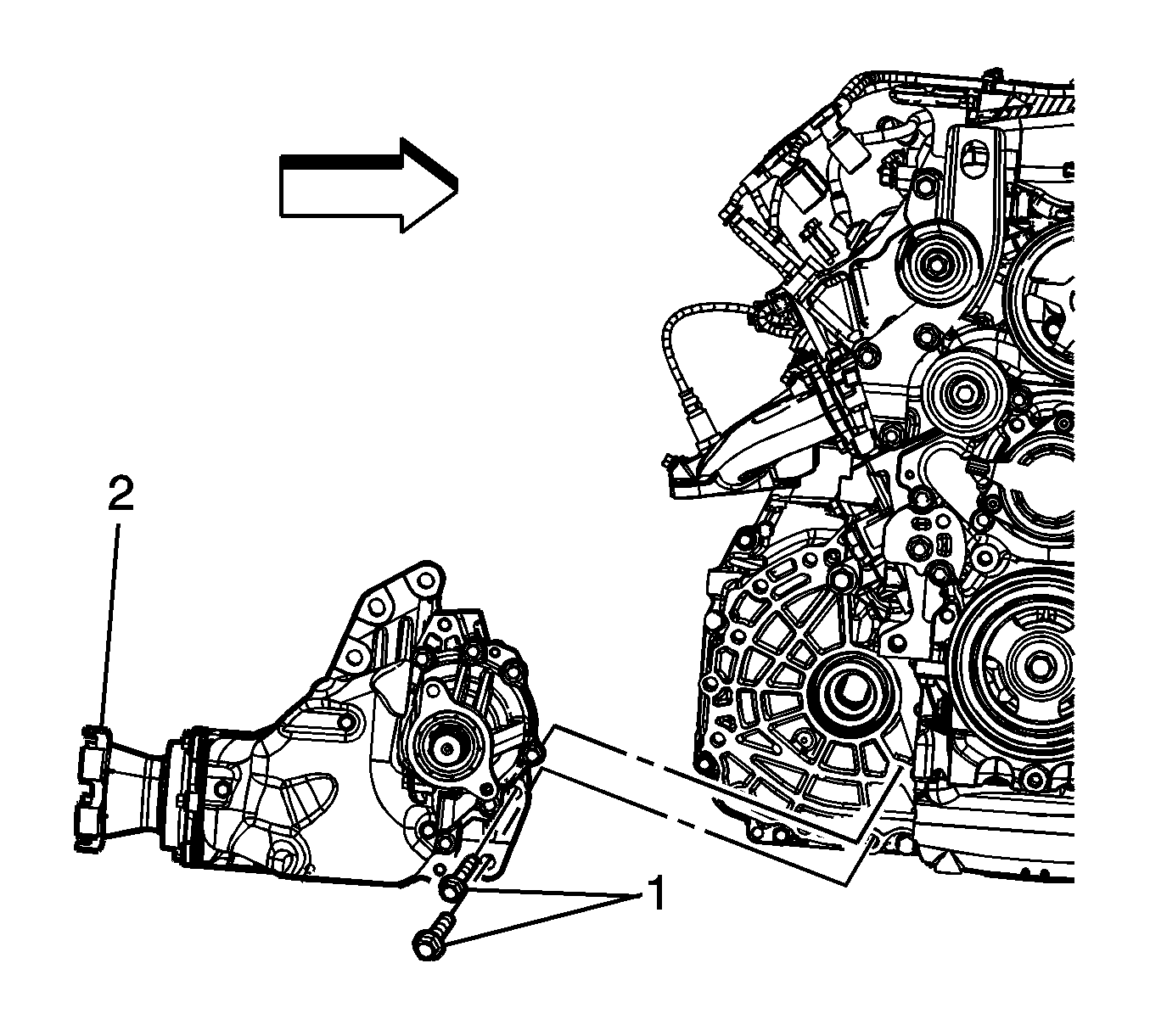 2

1