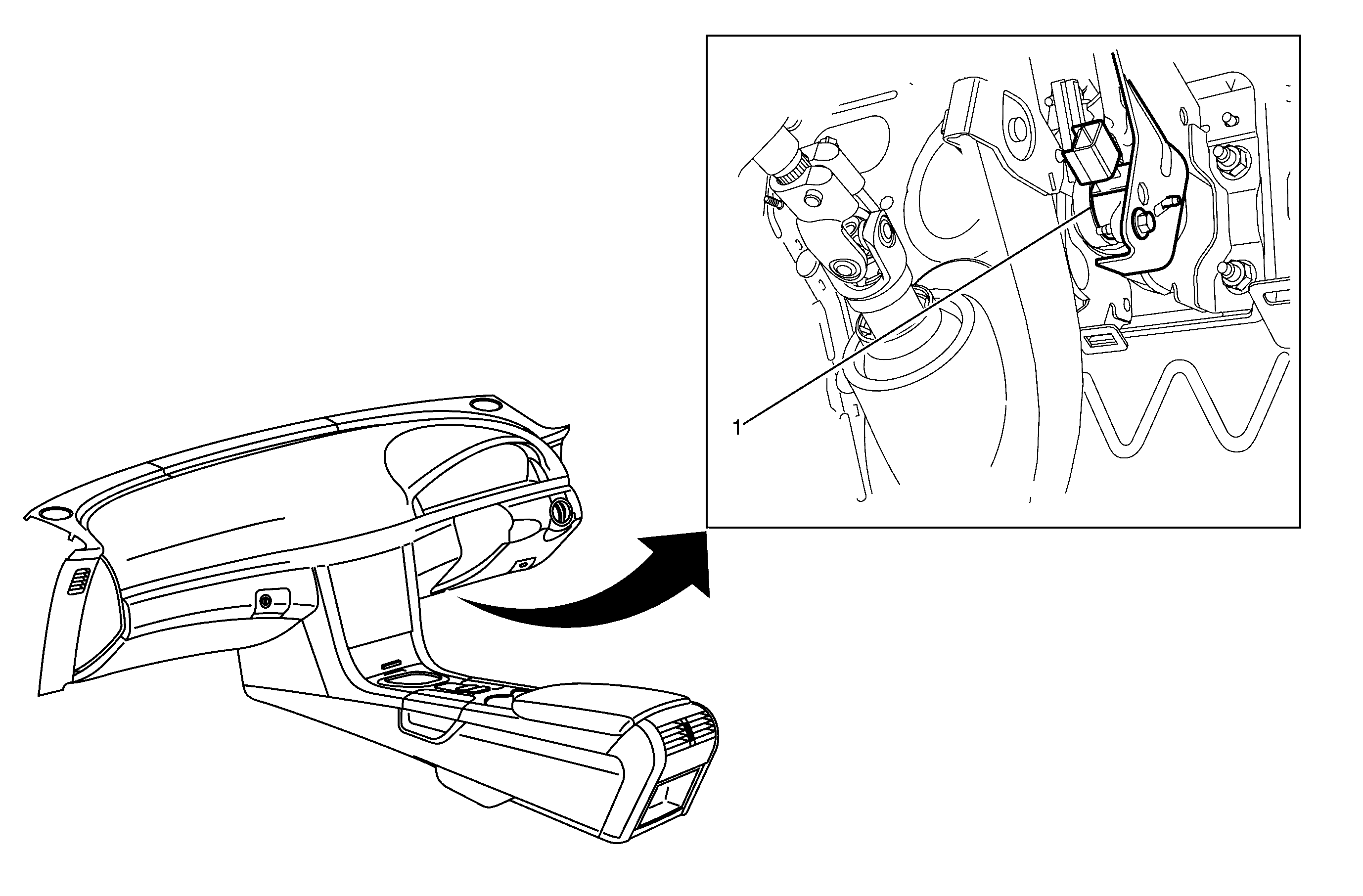 1