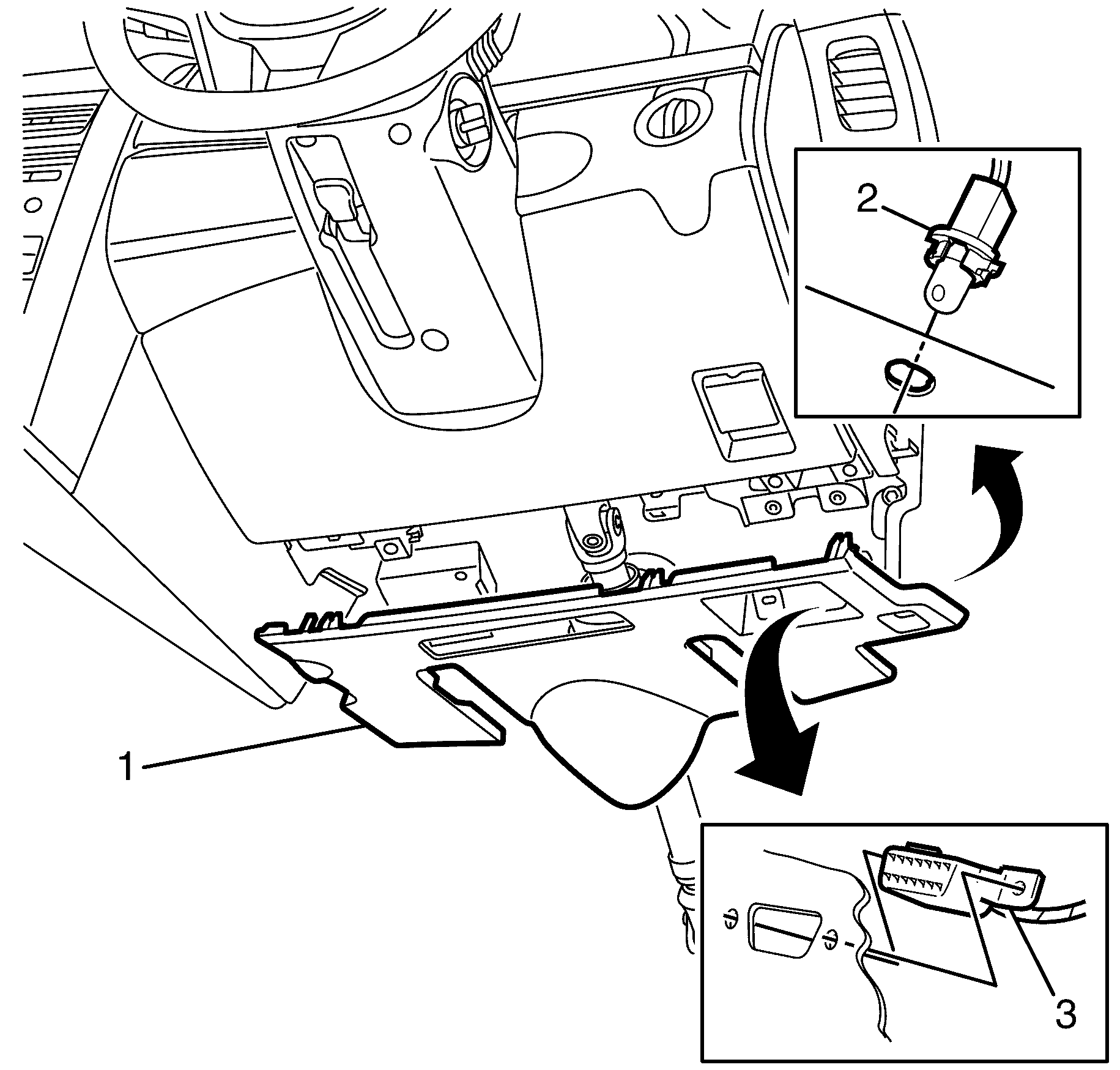 2

1

3