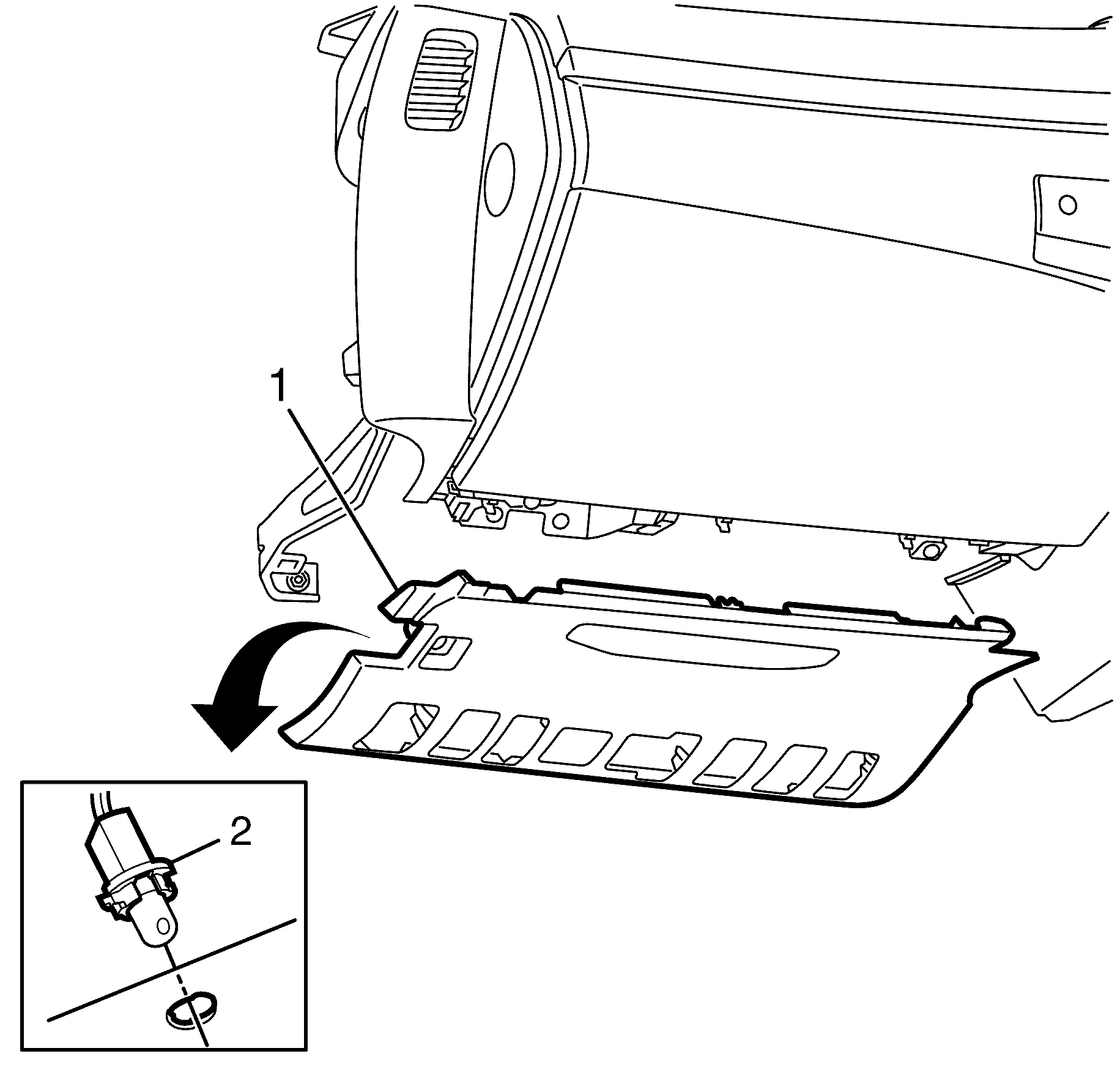 1

2