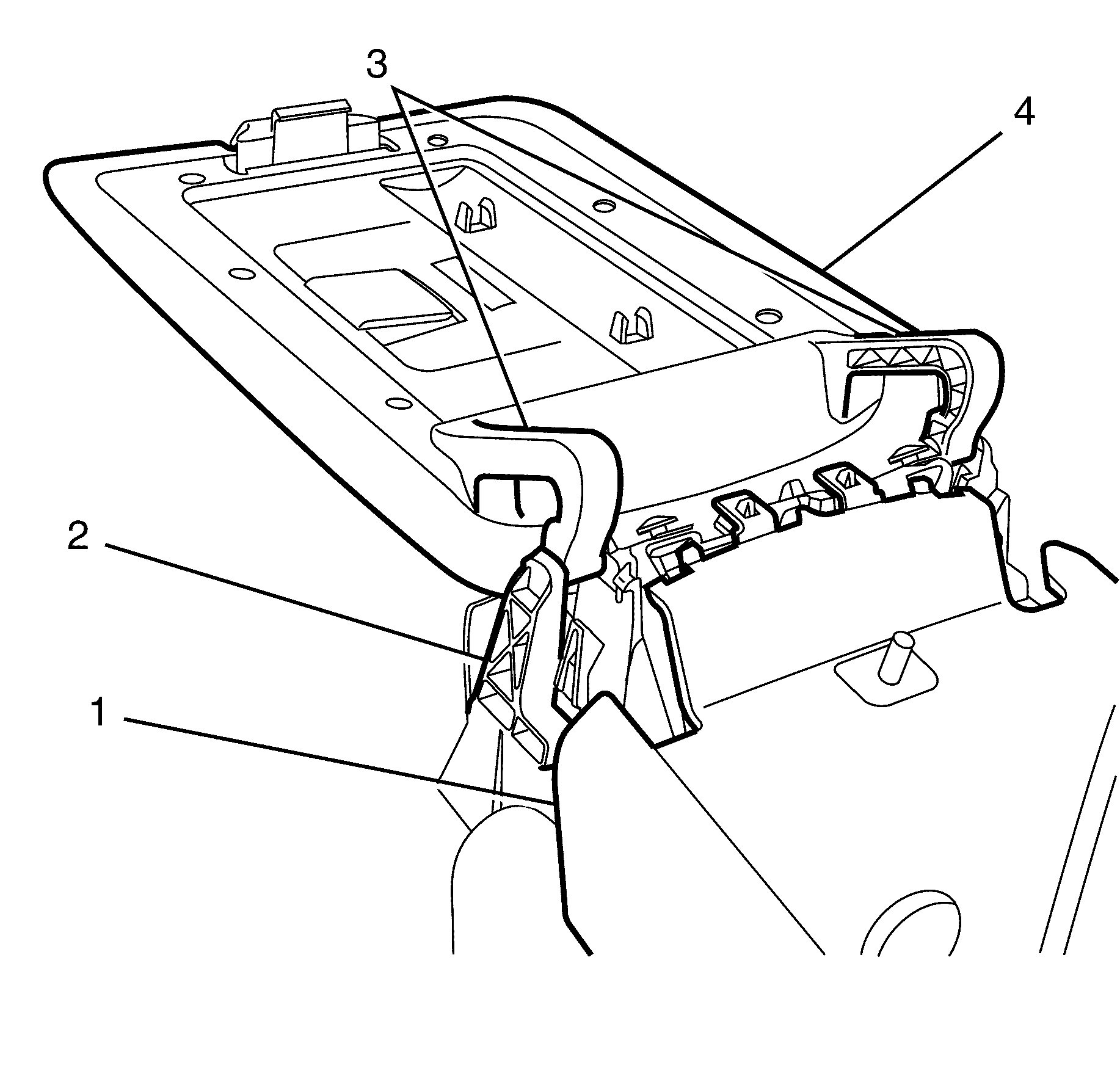 3
4
2
1