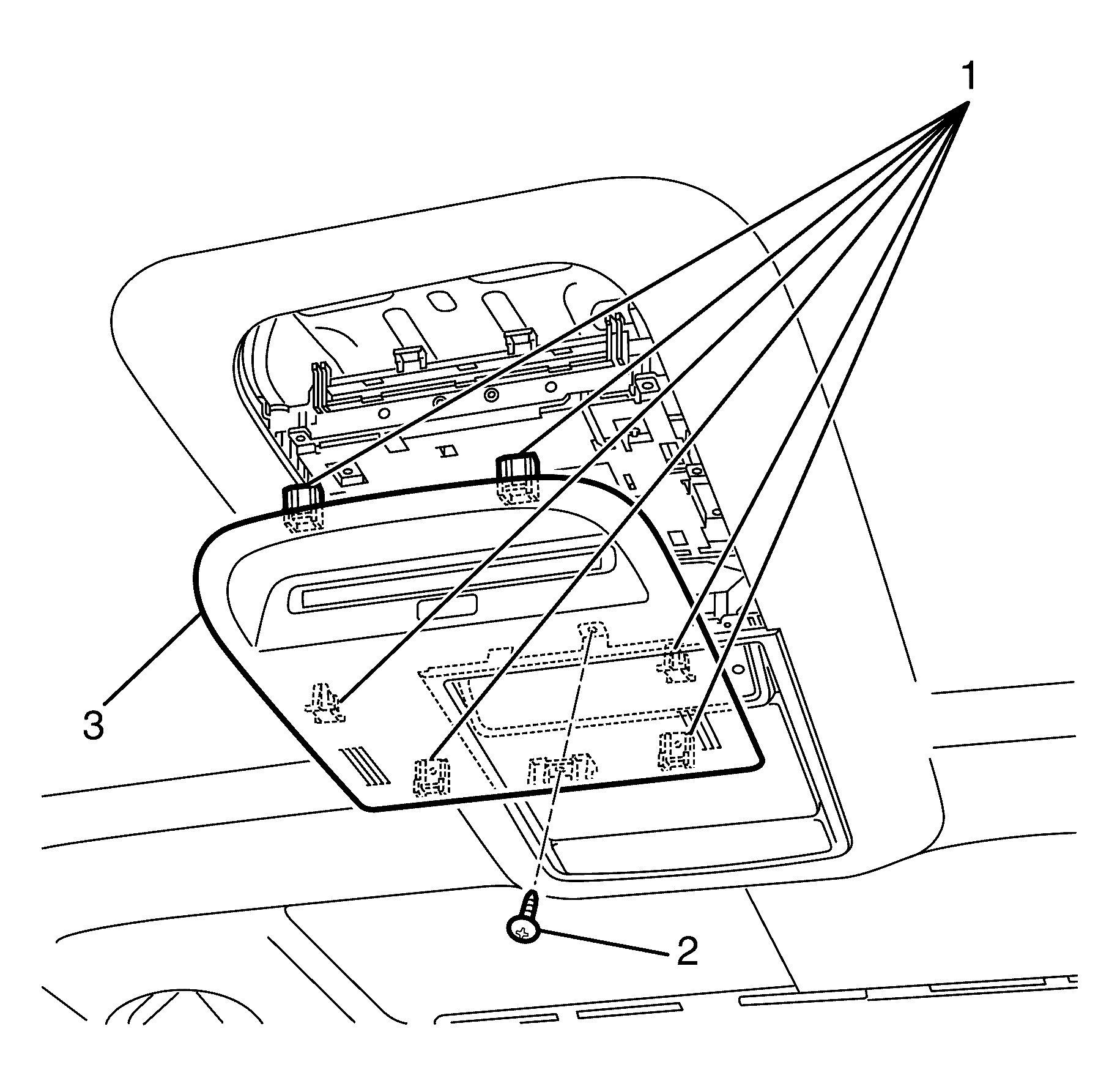 1

3

2