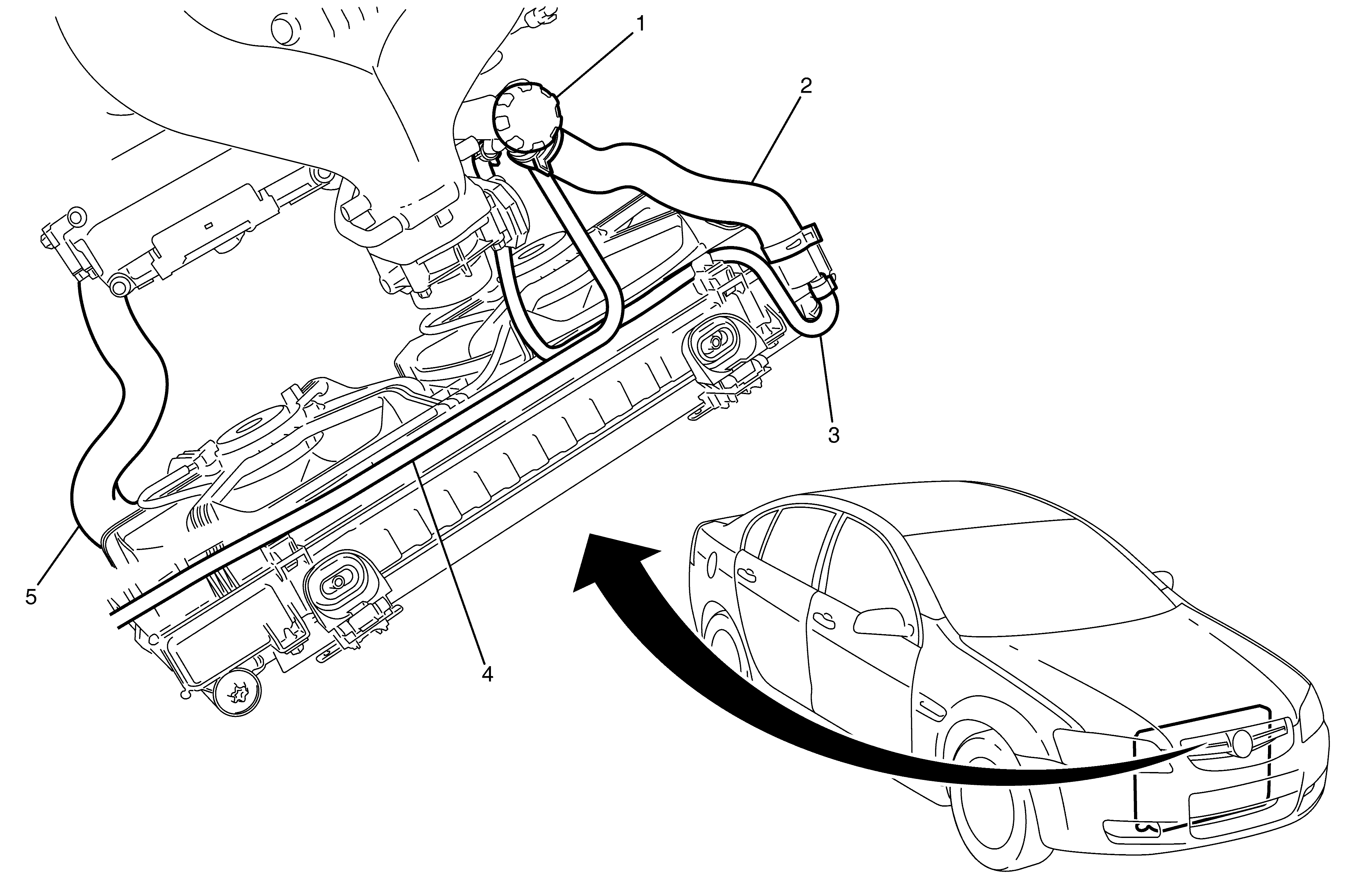 1
2
3
4
5