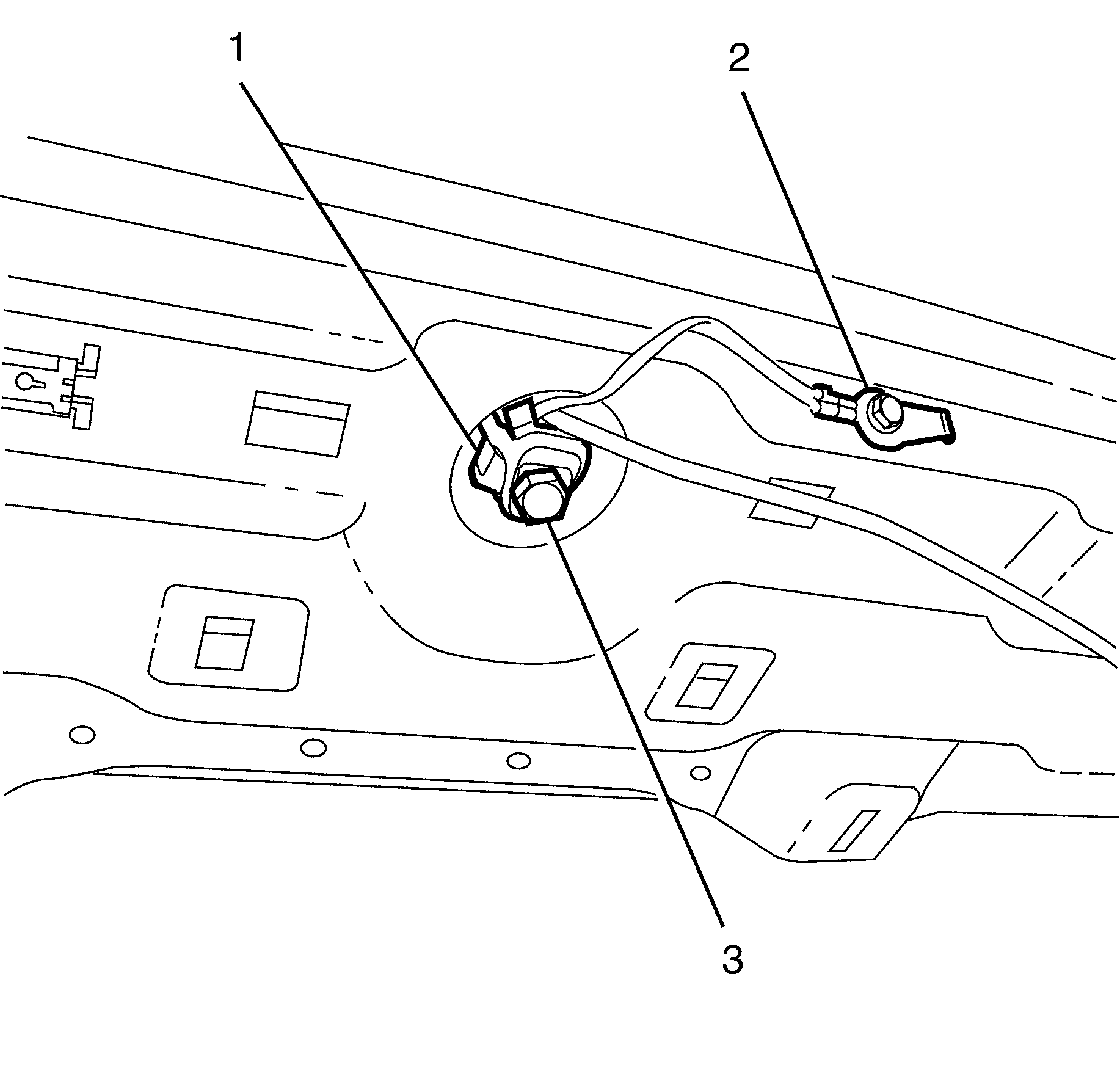 1
2
3