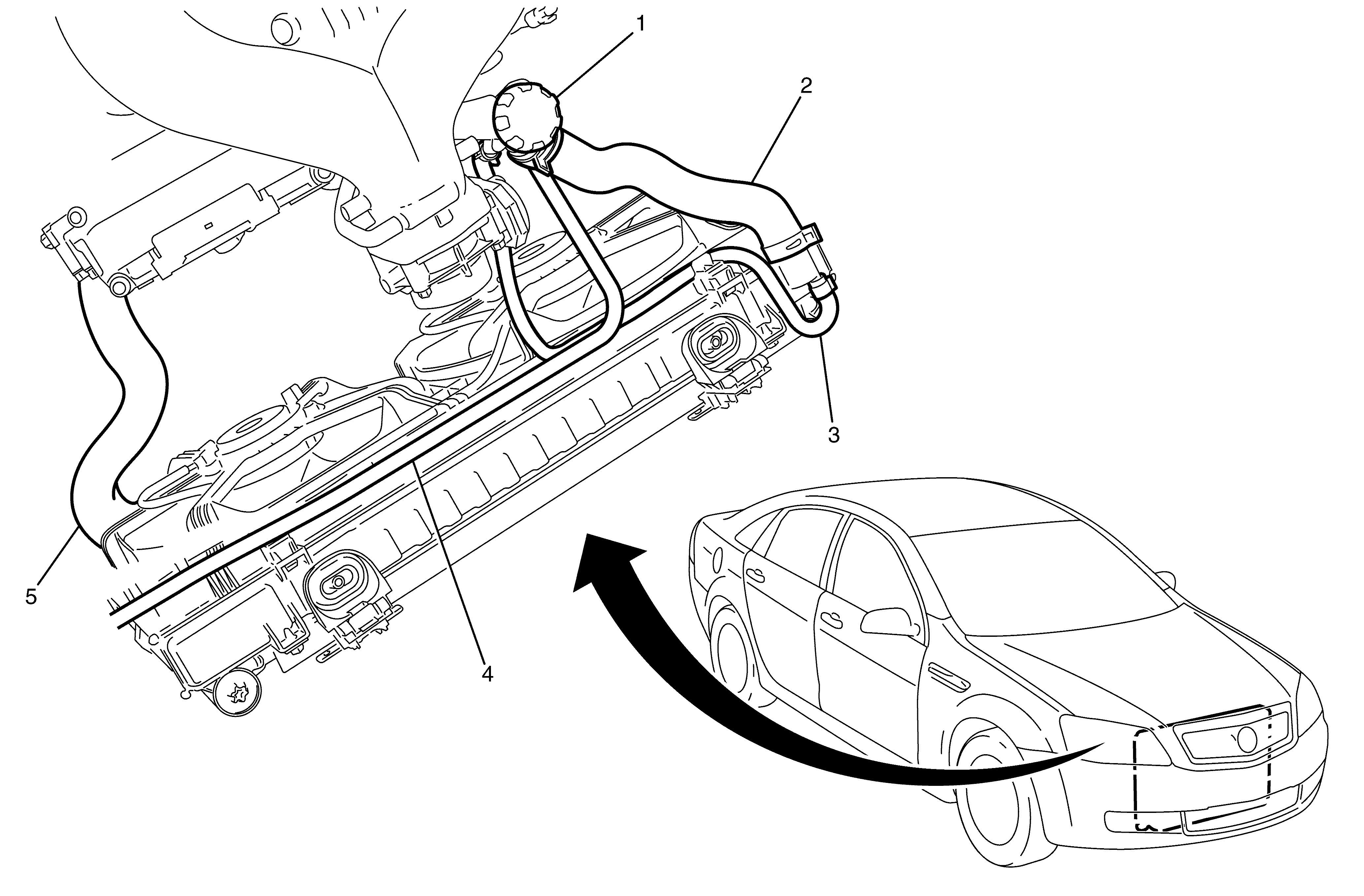 1
2
3
4
5