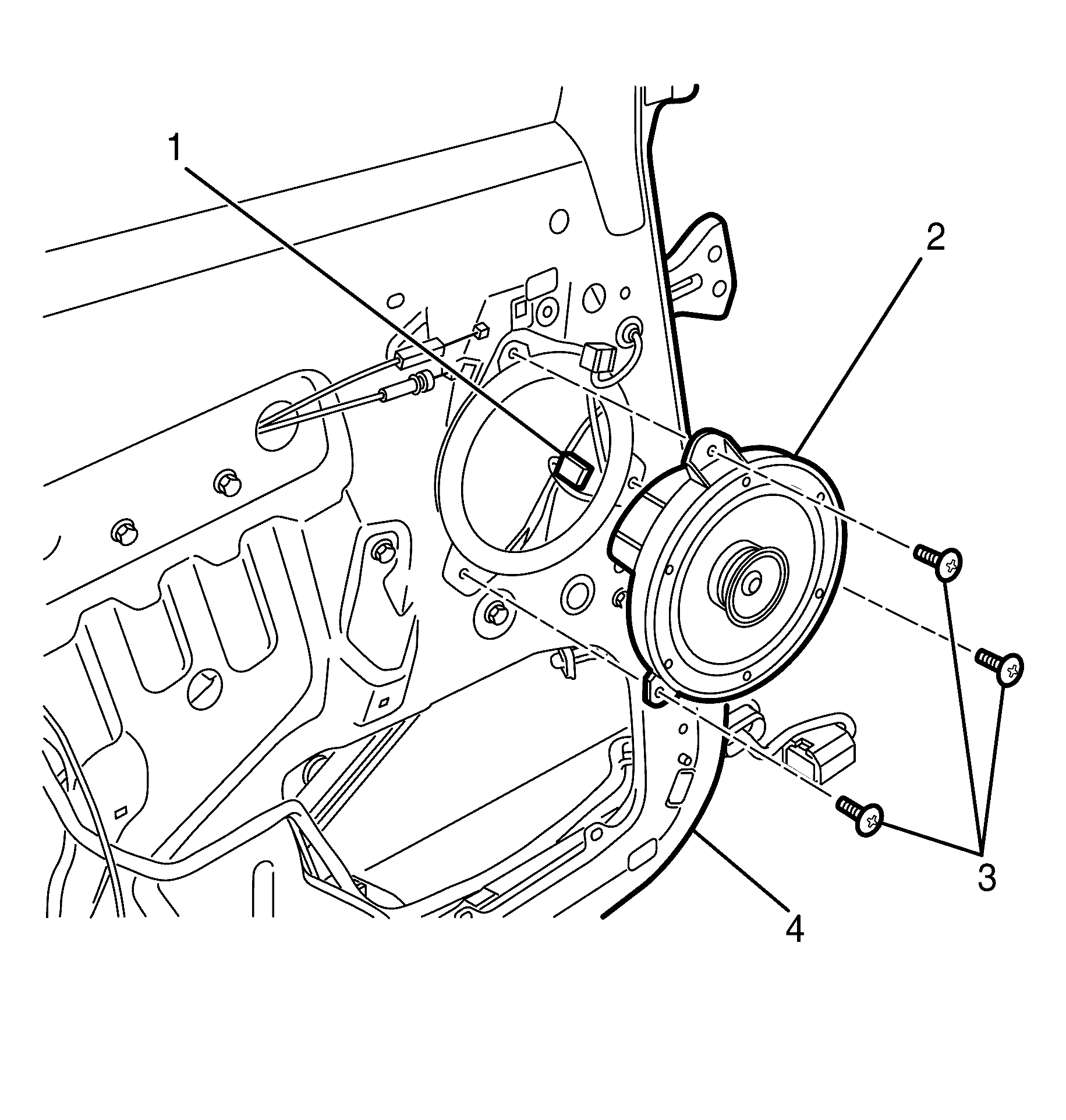 1
2
3
4