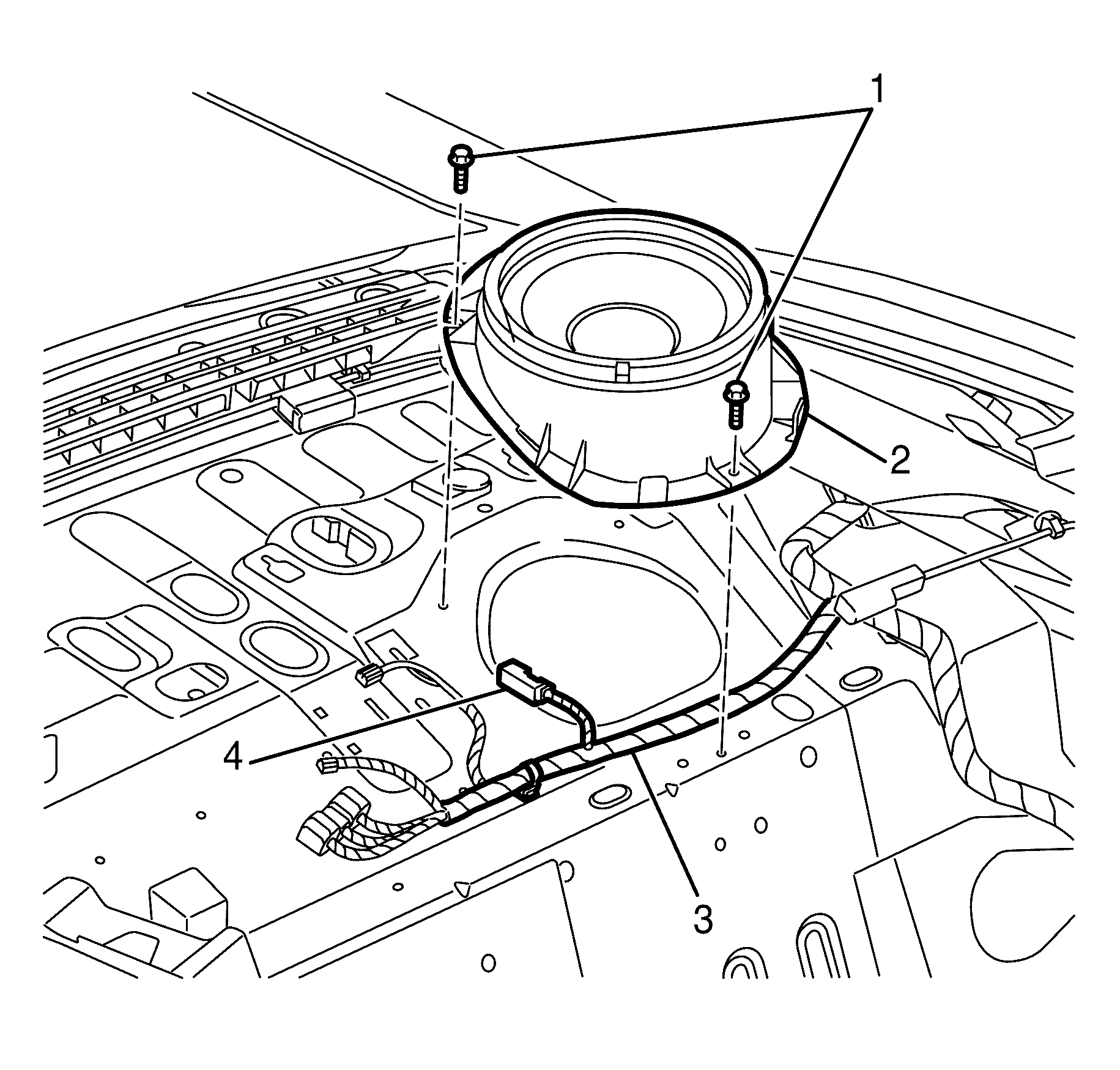 1
2
4
3