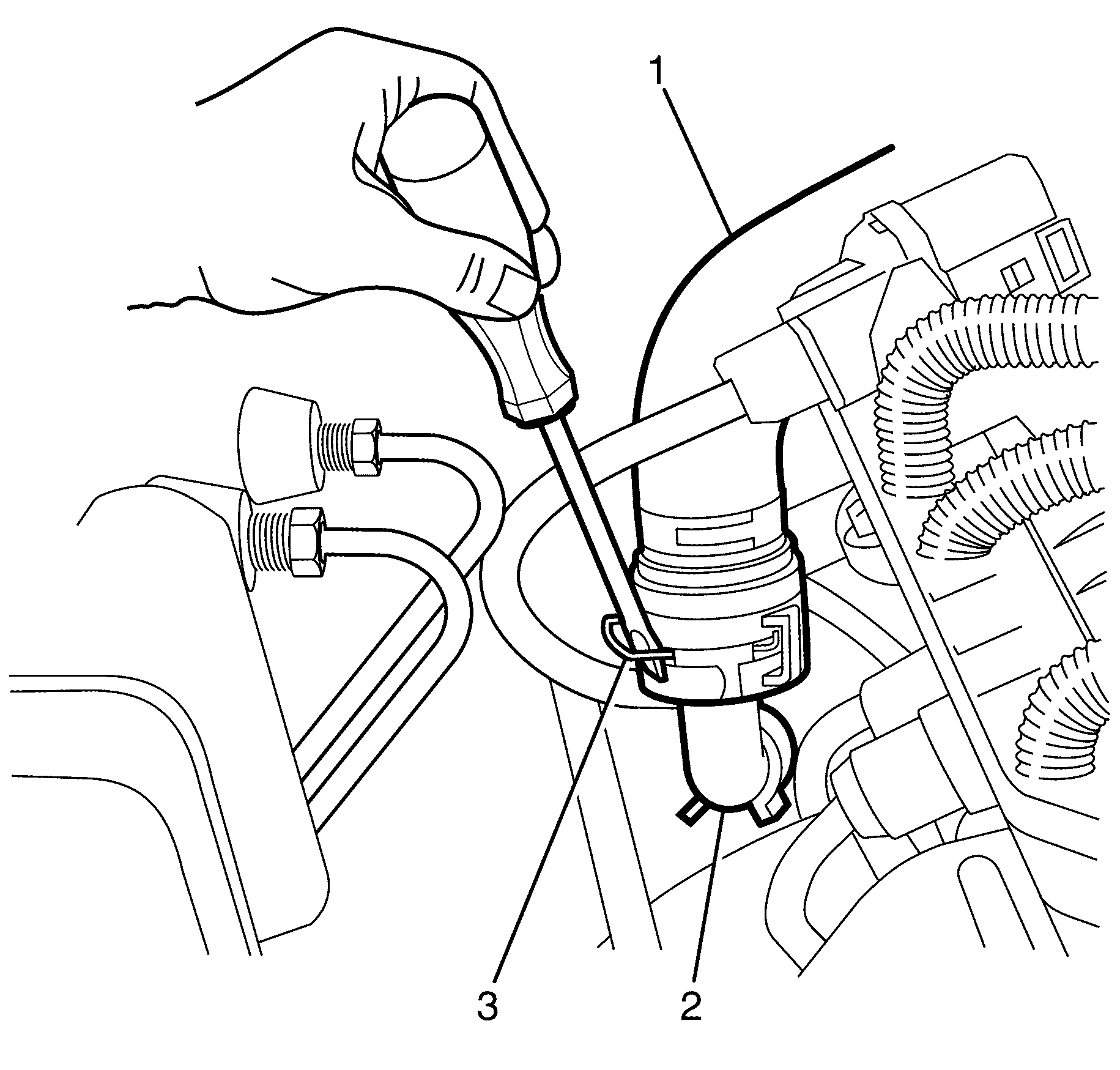 1
3
2