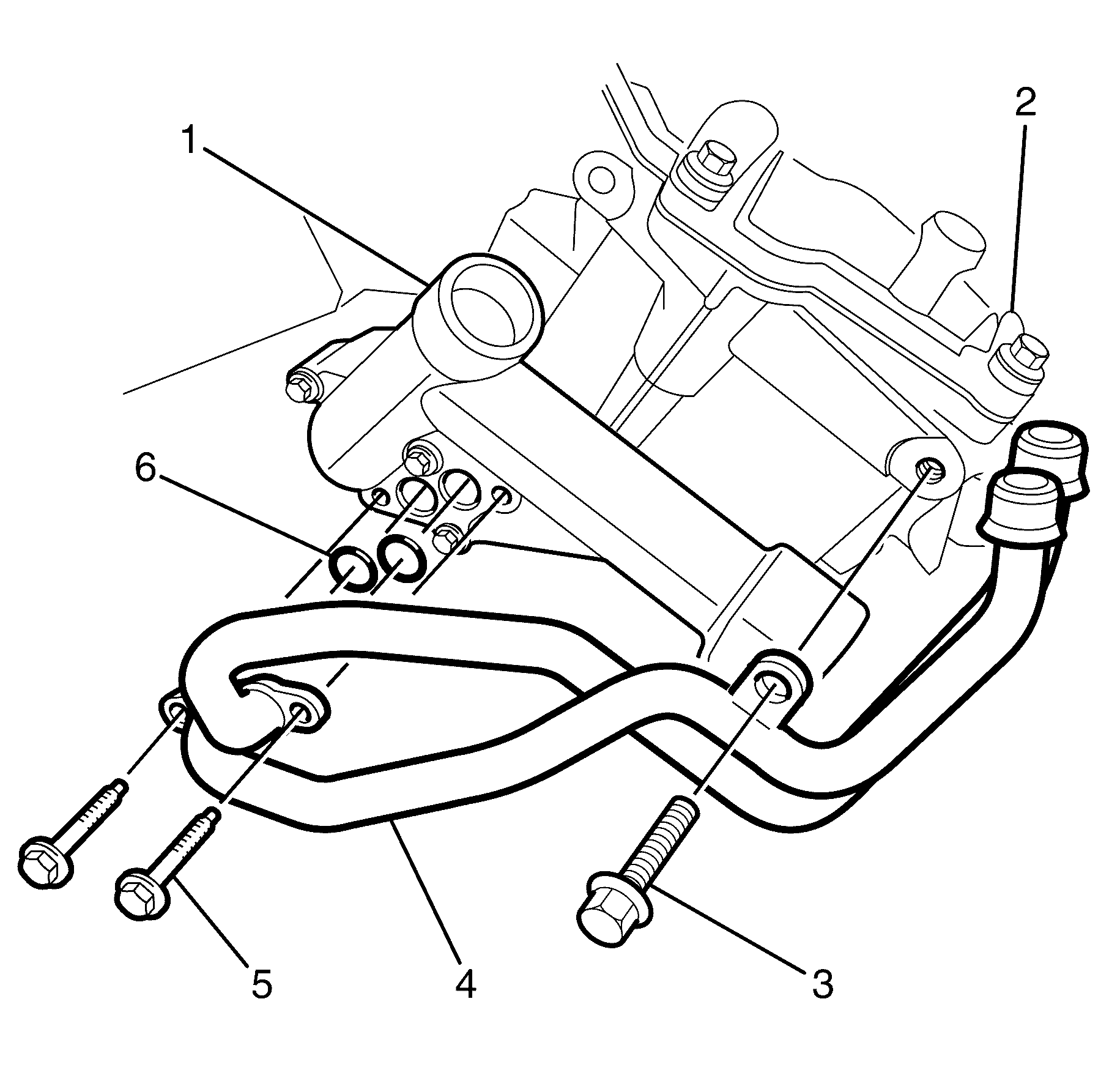 1
2
6
5
4
3