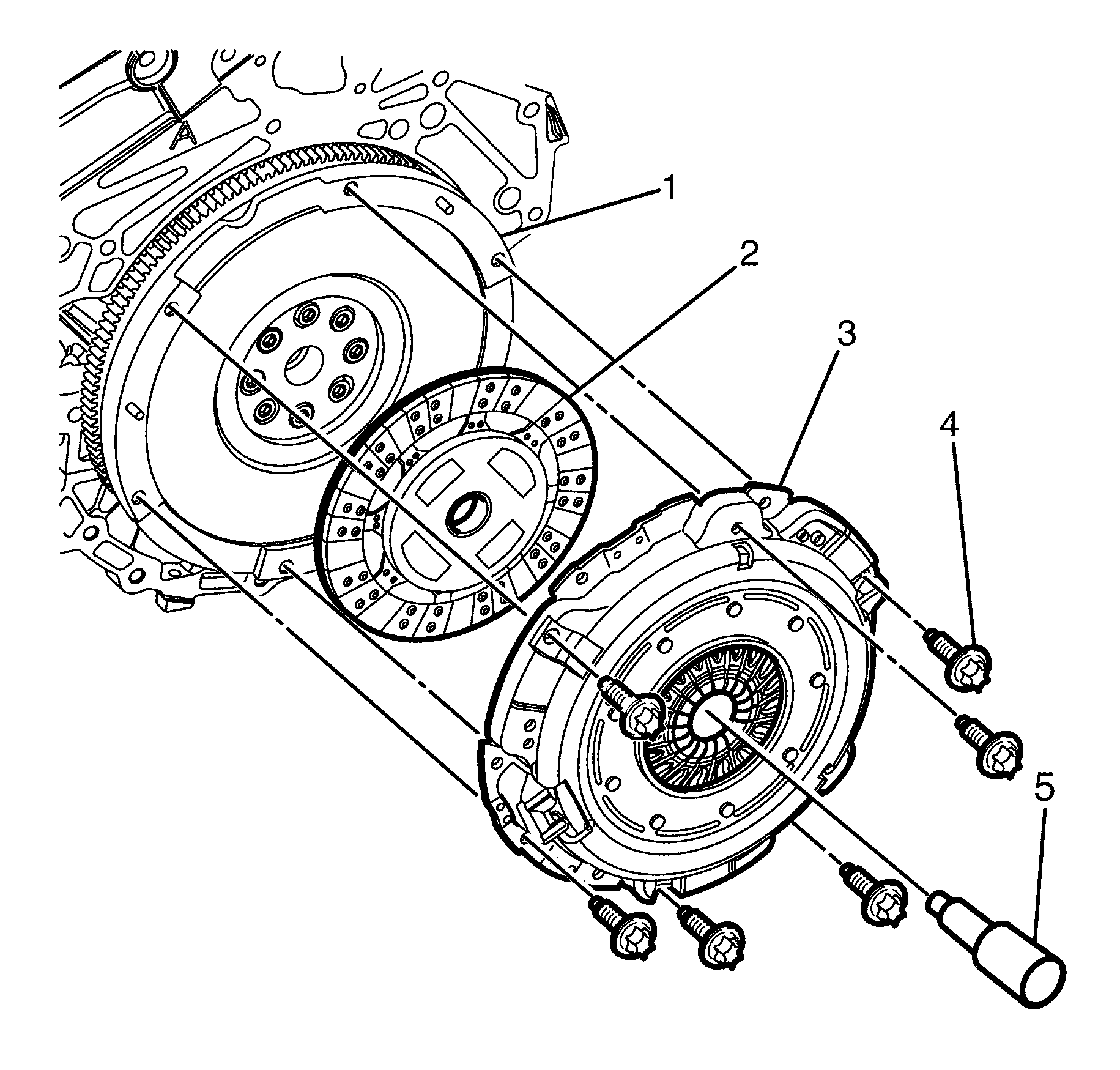 A
1
2
3
4
5