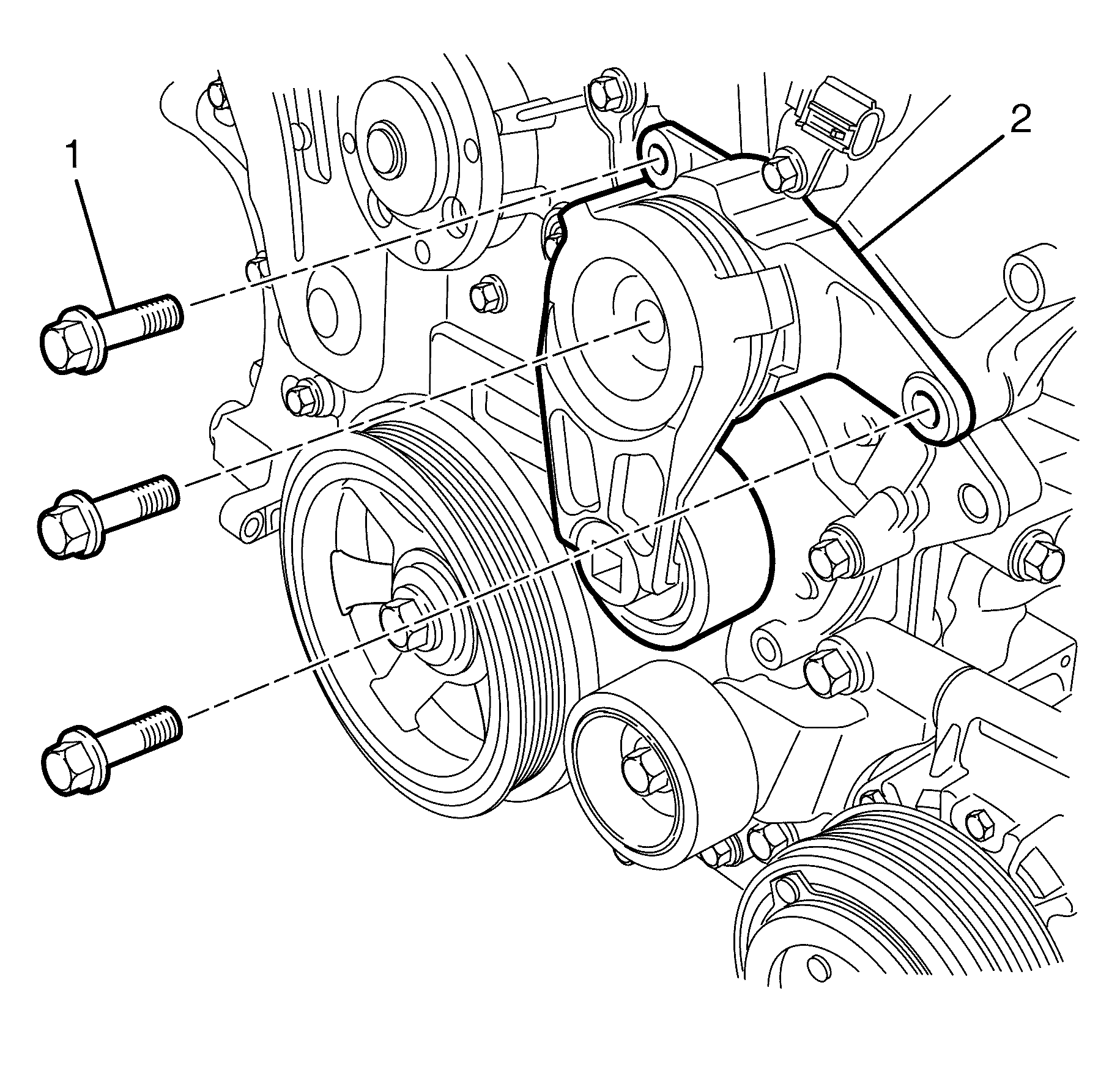 1
2