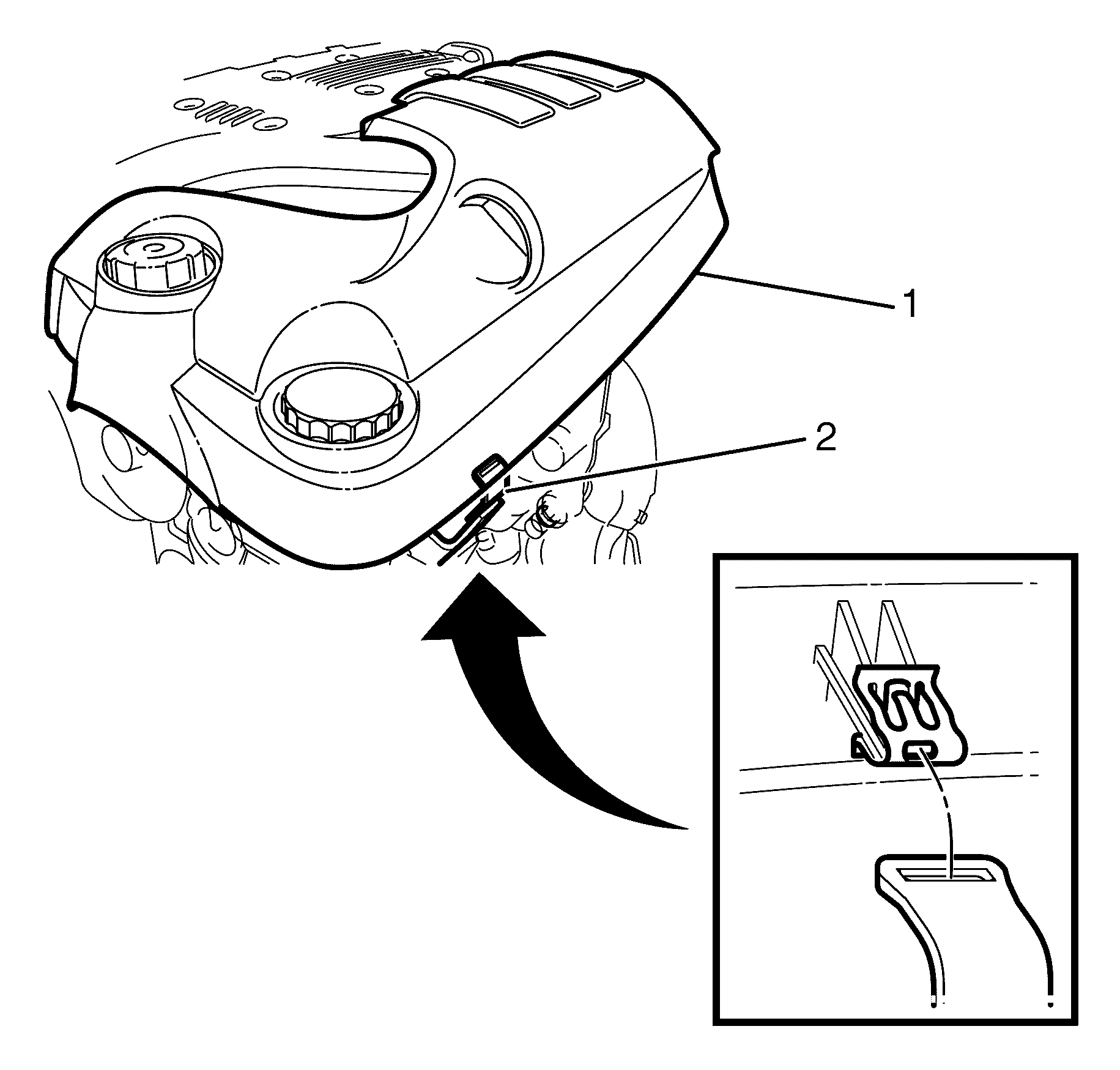 1
2