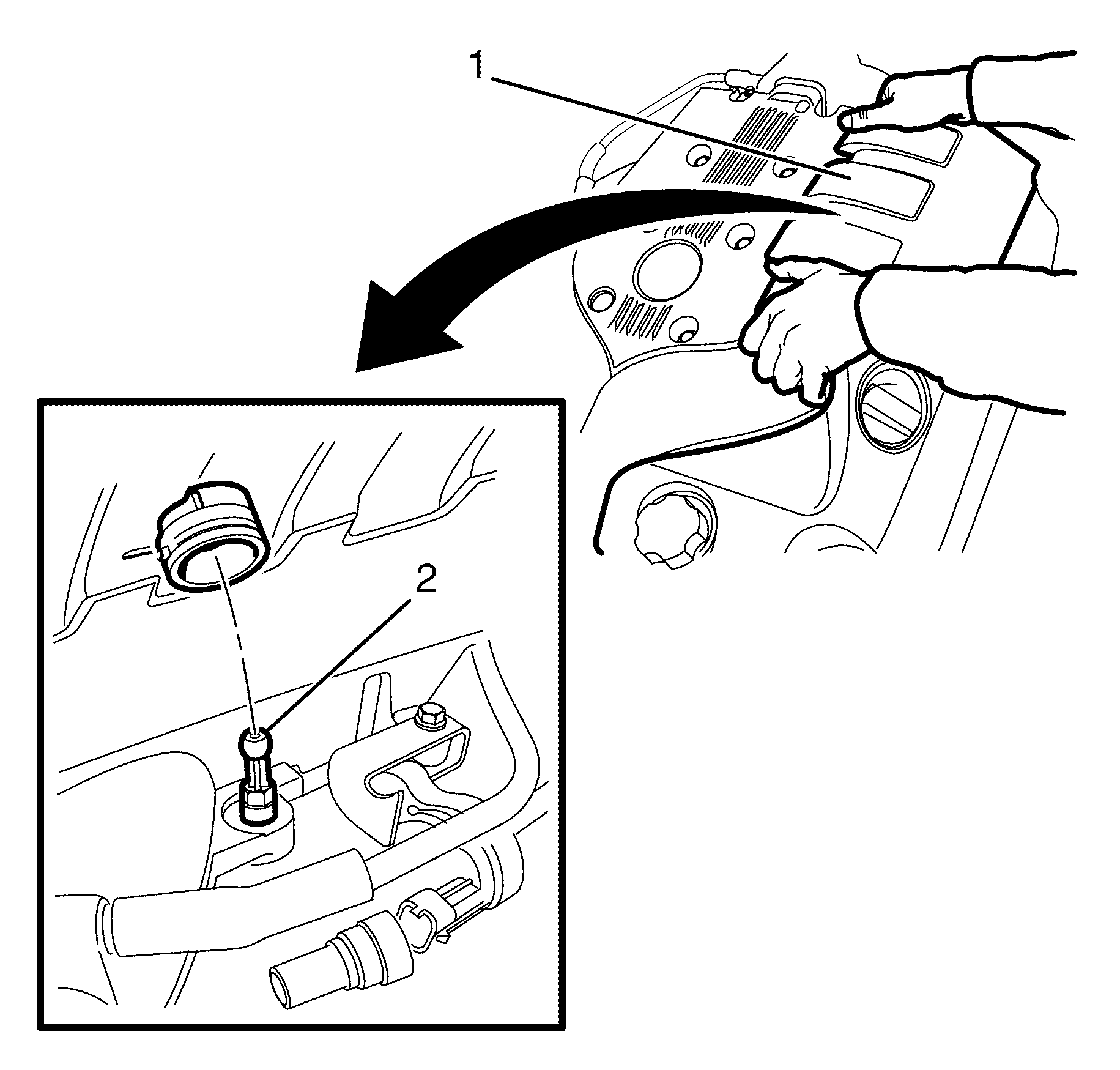 1

2